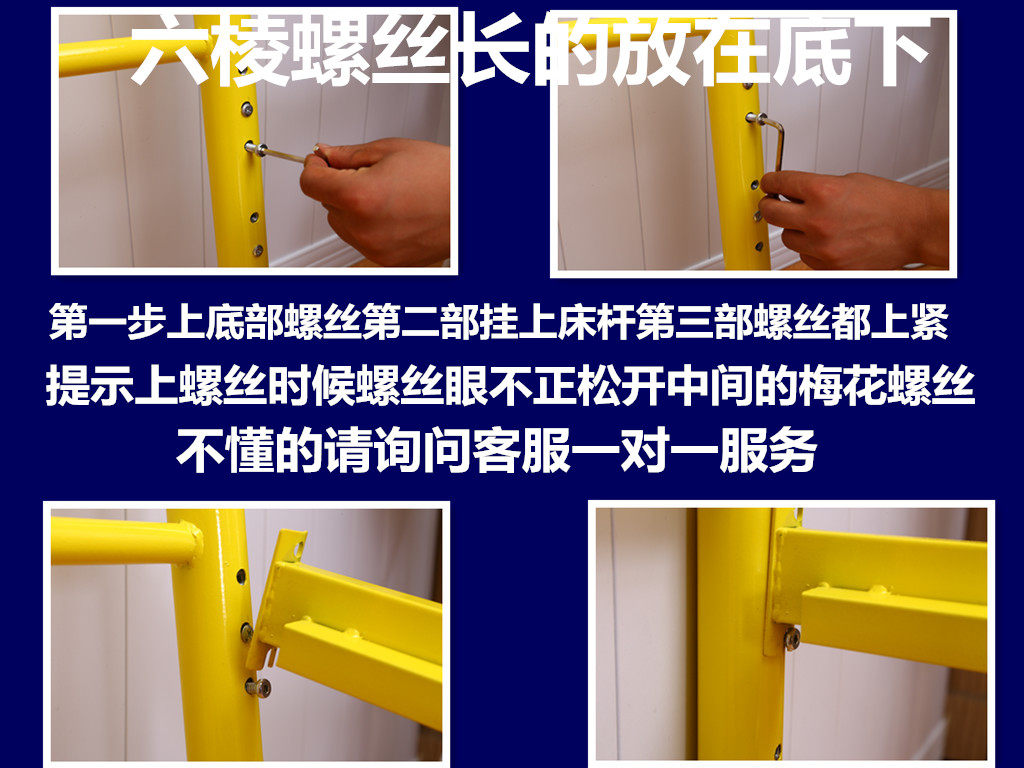 六棱螺丝长的放在底下

第一步上底部螺丝第二部挂上床杆第三部螺丝都上紧

提示上螺丝时候螺丝眼不正松开中间的梅花螺丝

不懂的请询问客服一对一服务