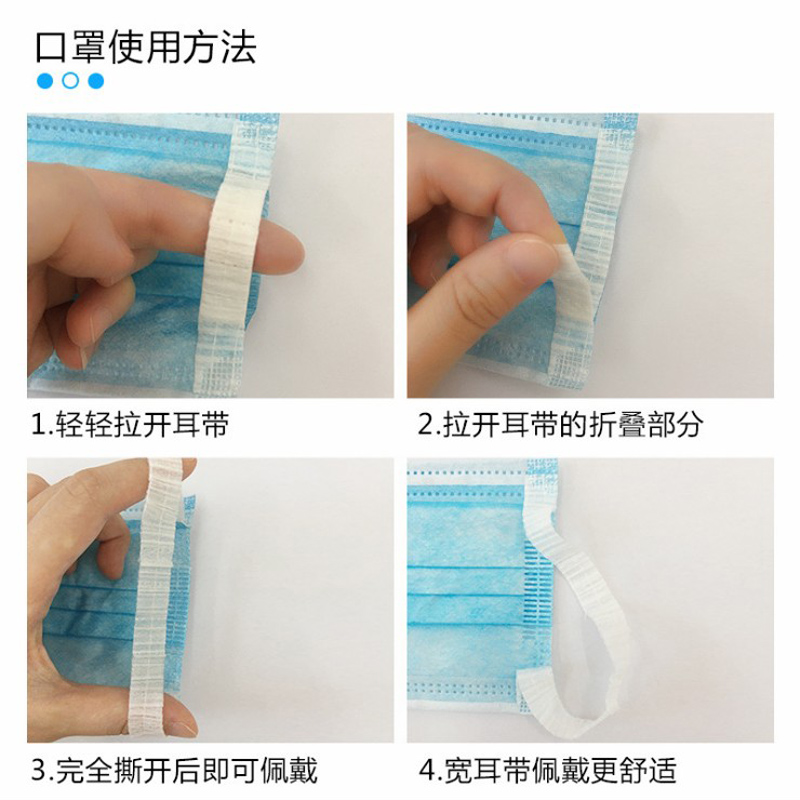 口罩使用方法

1.轻轻拉开耳带

2.拉开耳带的折叠部分

3.完全撕开后即可佩戴

4.宽耳带佩戴更舒适