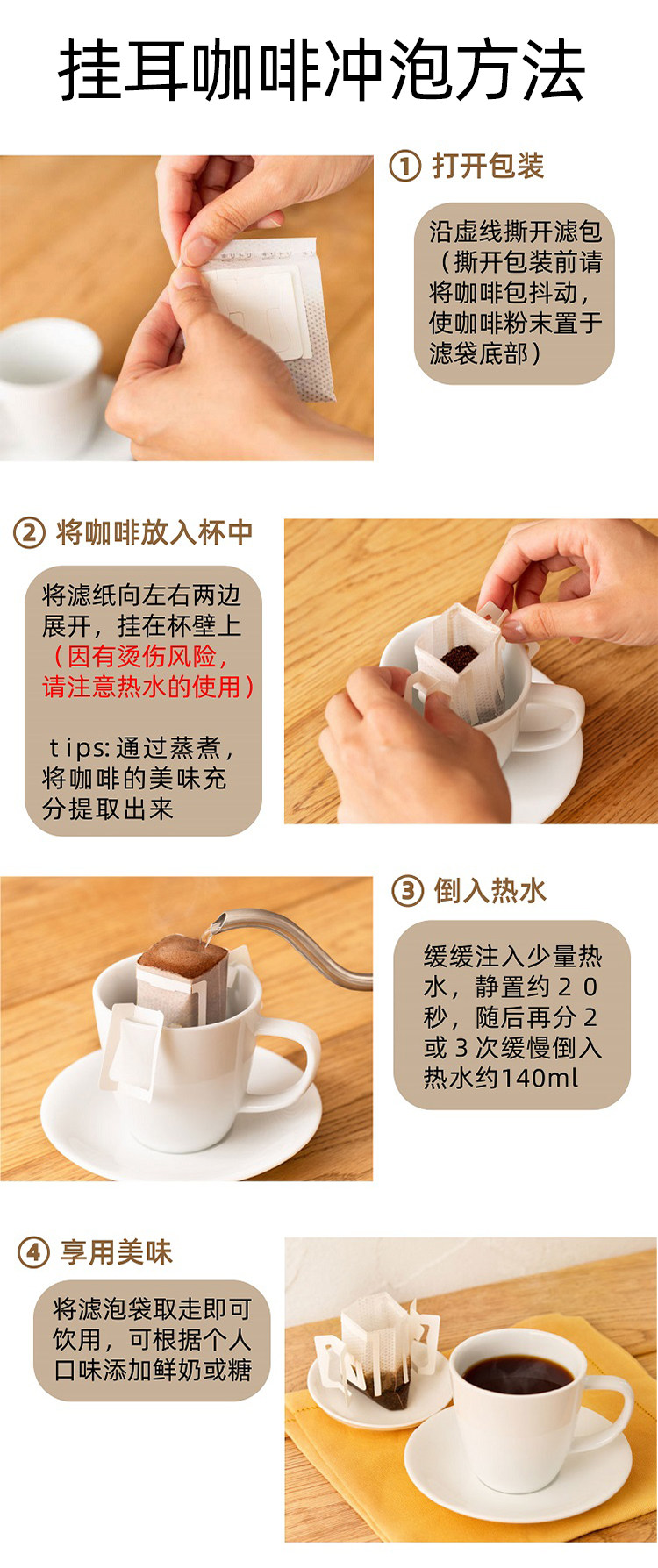 挂耳咖啡冲泡方法

① 打开包装

沿虚线撕开滤包（撕开包装前请将咖啡包抖动，使咖啡粉末置于滤袋底部）

② 将咖啡放入杯中

将滤纸向左右两边展开，挂在杯壁上（因有烫伤风险，请注意热水的使用）

tips: 通过蒸煮，将咖啡的美味充分提取出来

③ 倒入热水

缓缓注入少量热水，静置约 2 0 秒，随后再分 2 或 3 次缓慢倒入热水约140ml

④ 享用美味

将滤泡袋取走即可饮用，可根据个人口味添加鲜奶或糖