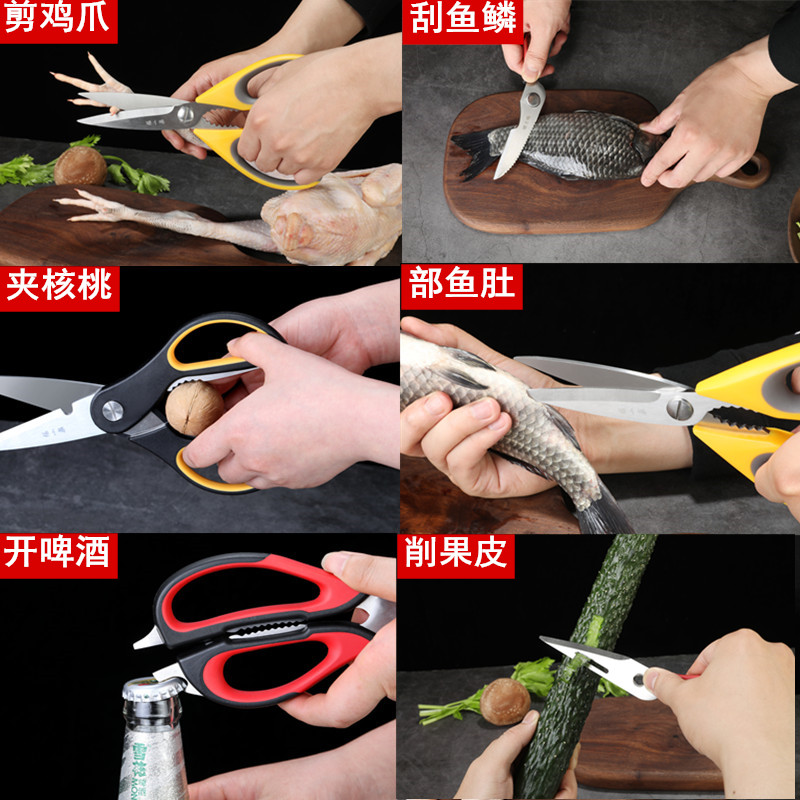 剪鸡爪

刮鱼鳞

夹核桃

部鱼肚

开啤酒

削果皮