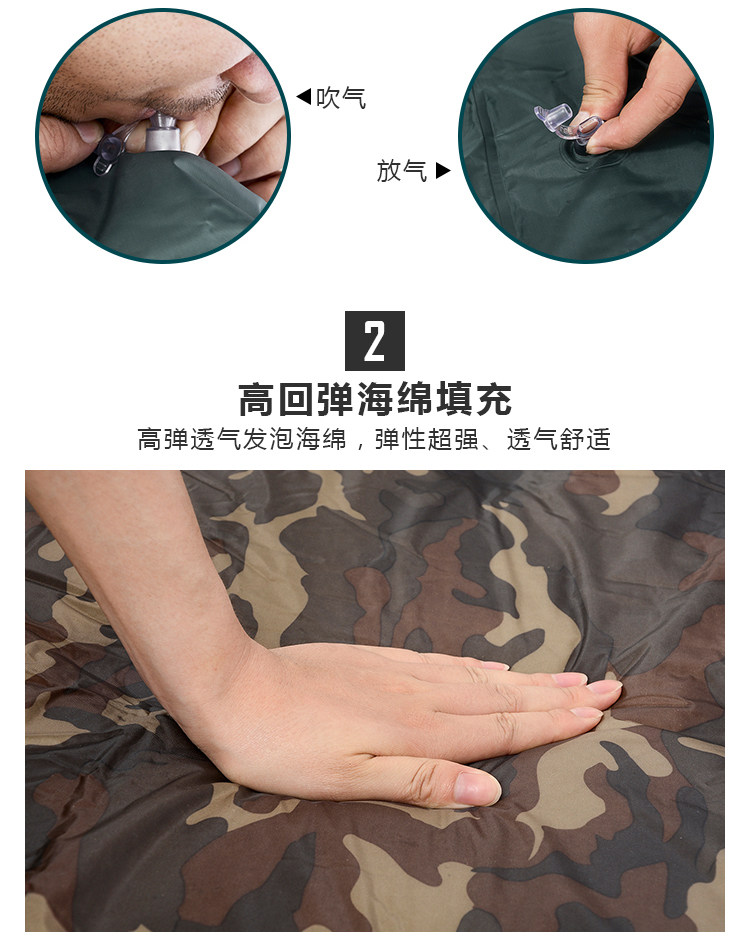 ◀吹气

放气 ▶

2

高回弹海绵填充

高弹透气发泡海绵，弹性超强、透气舒适