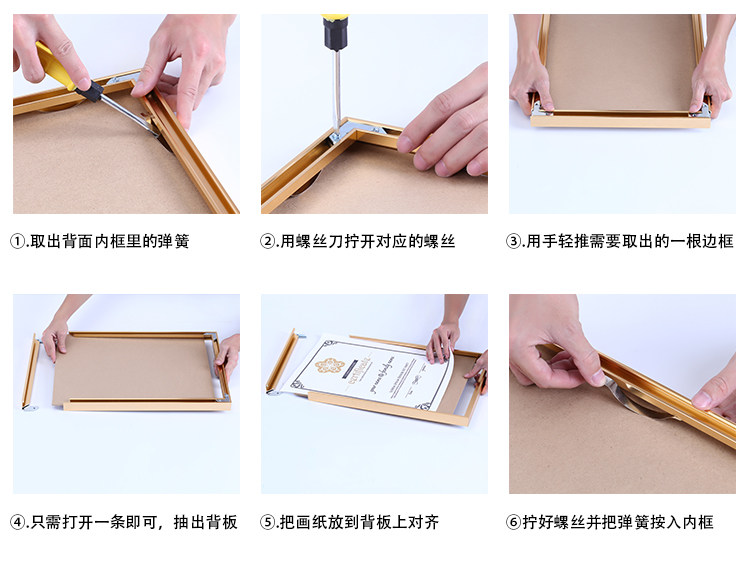 ①.取出背面内框里的弹簧

②.用螺丝刀拧开对应的螺丝

③.用手轻推需要取出的一根边框

④.只需打开一条即可，抽出背板

⑤.把画纸放到背板上对齐

⑥拧好螺丝并把弹簧按入内框