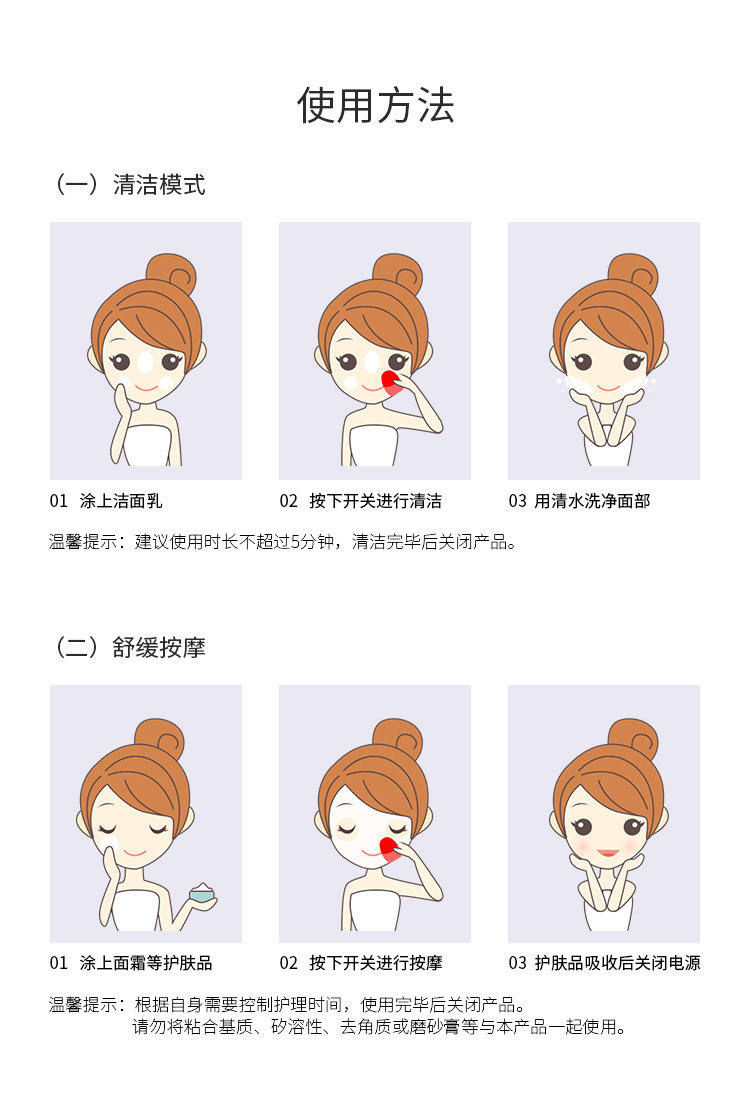 使用方法

（一）清洁模式

01 涂上洁面乳

02 按下开关进行清洁

03 用清水洗净面部

温馨提示：建议使用时长不超过5分钟，清洁完毕后关闭产品。

（二）舒缓按摩

01 涂上面霜等护肤品

02 按下开关进行按摩

03 护肤品吸收后关闭电源

温馨提示：根据自身需要控制护理时间，使用完毕后关闭产品。
请勿将粘合基质、矽溶性、去角质或磨砂膏等与本产品一起使用。