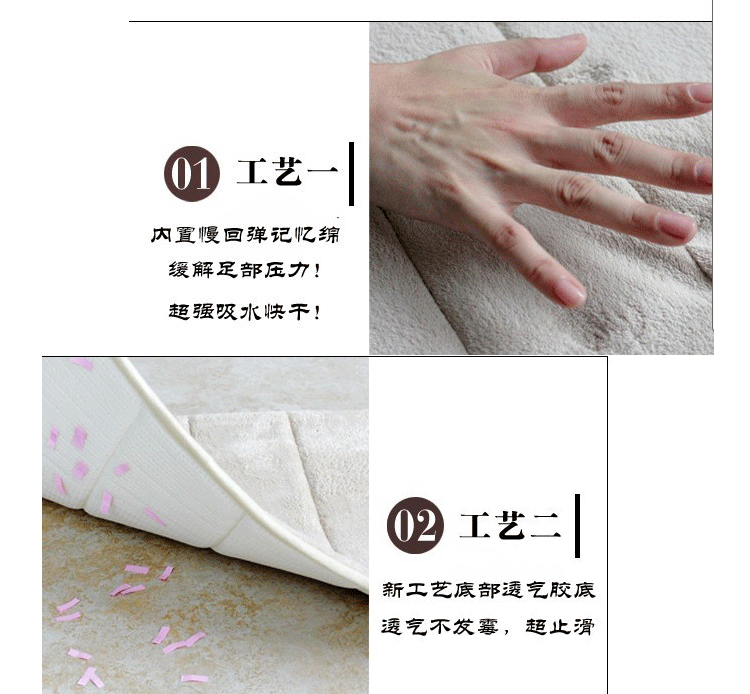 01 工艺一

内置慢回弹记忆绵

缓解足部压力！

超强吸水快干！

02 工艺二

新工艺底部透气胶底

透气不发霉，超止滑