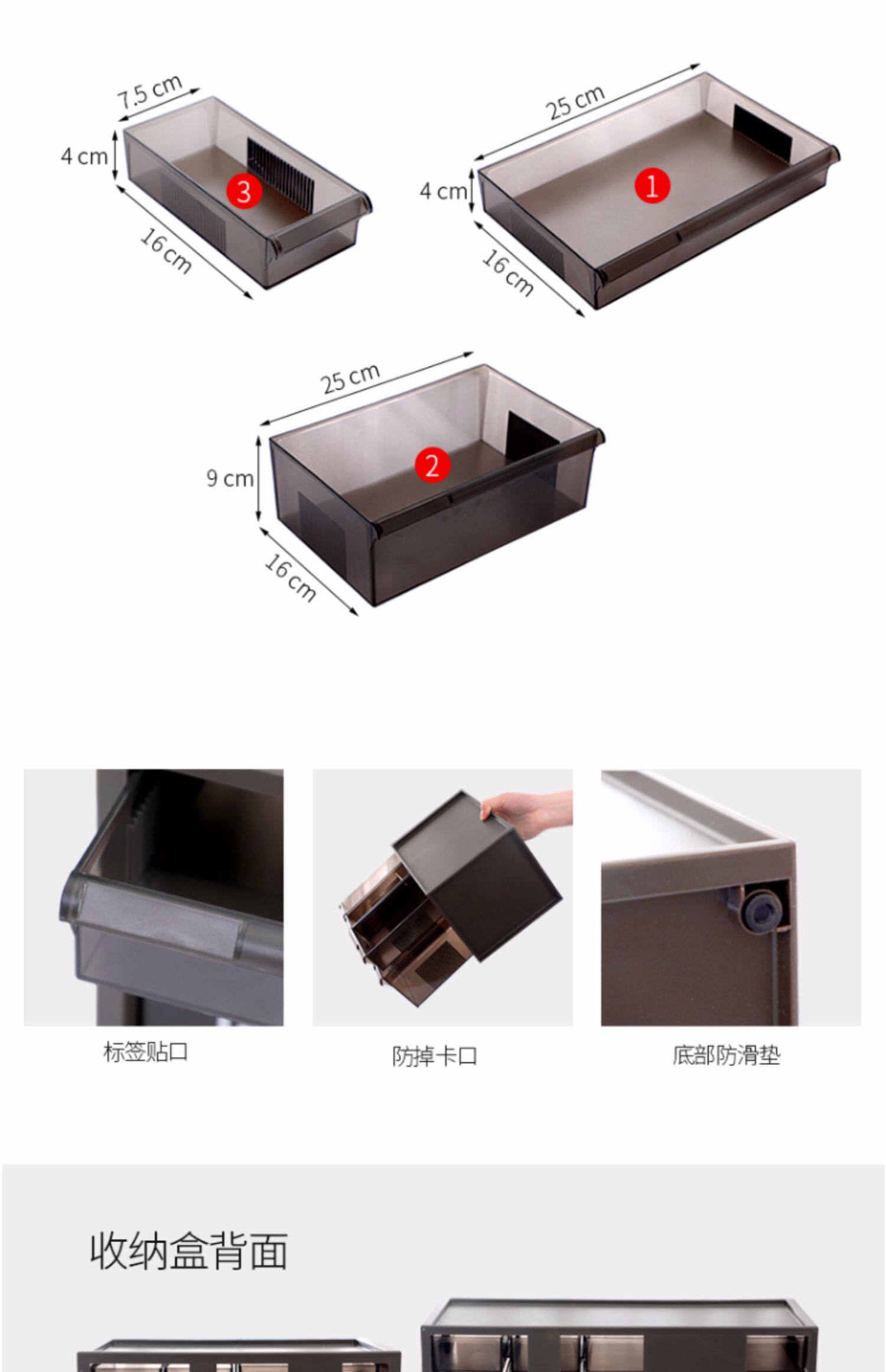 7.5 cm
4 cm
3
16 cm

25 cm
4 cm
1
16 cm

25 cm
9 cm
2
16 cm

标签贴口

防掉卡口

底部防滑垫

收纳盒背面