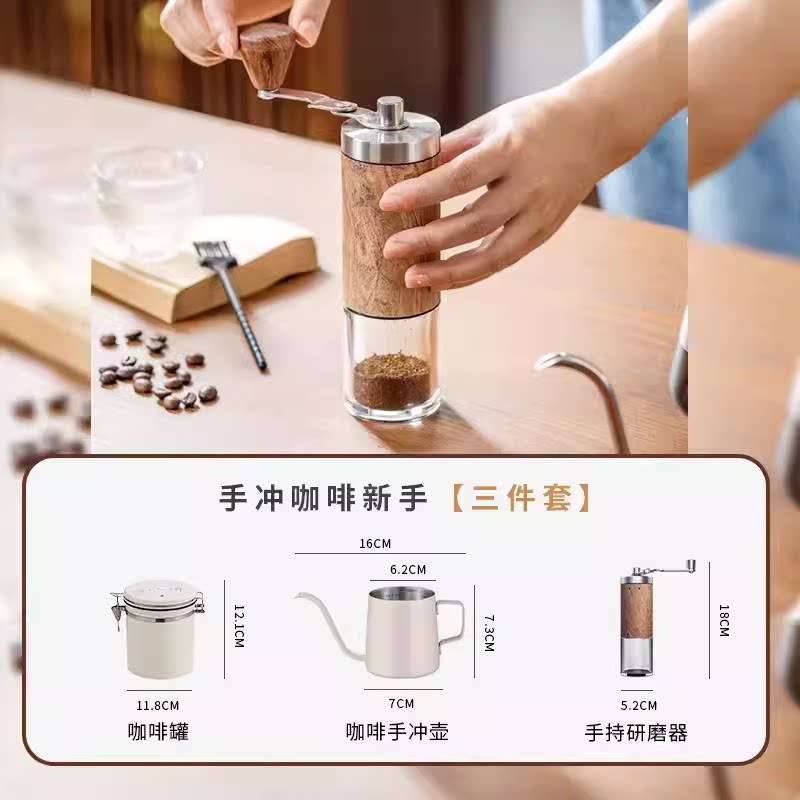 手冲咖啡新手【三件套】

12.1CM

11.8CM

咖啡罐

16CM

6.2CM

7.3CM

7CM

咖啡手冲壶

18CM

5.2CM

手持研磨器