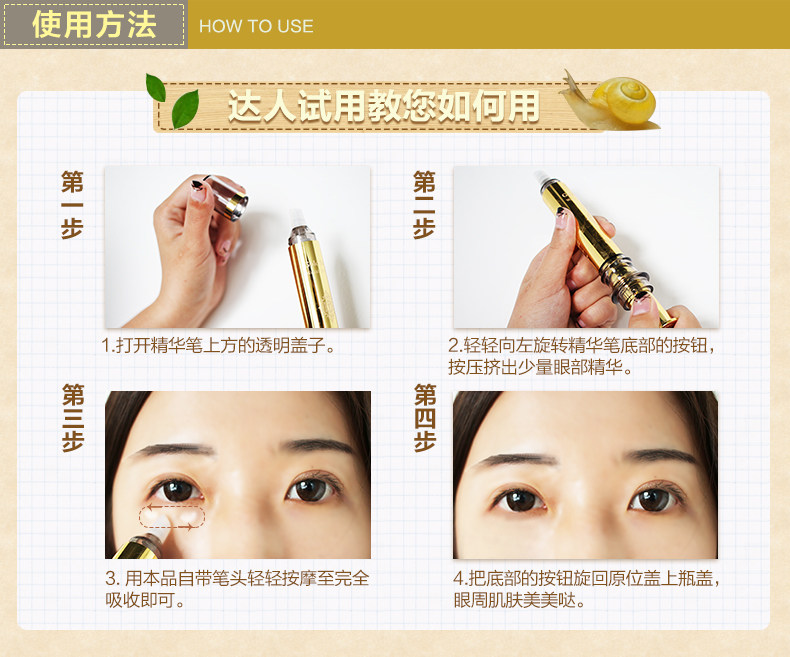 使用方法 HOW TO USE

达人试用教您如何用

第一步

1.打开精华笔上方的透明盖子。

第二步

2.轻轻向左旋转精华笔底部的按钮，按压挤出少量眼部精华。

第三步

3. 用本品自带笔头轻轻按摩至完全吸收即可。

第四步

4.把底部的按钮旋回原位盖上瓶盖，眼周肌肤美美哒。