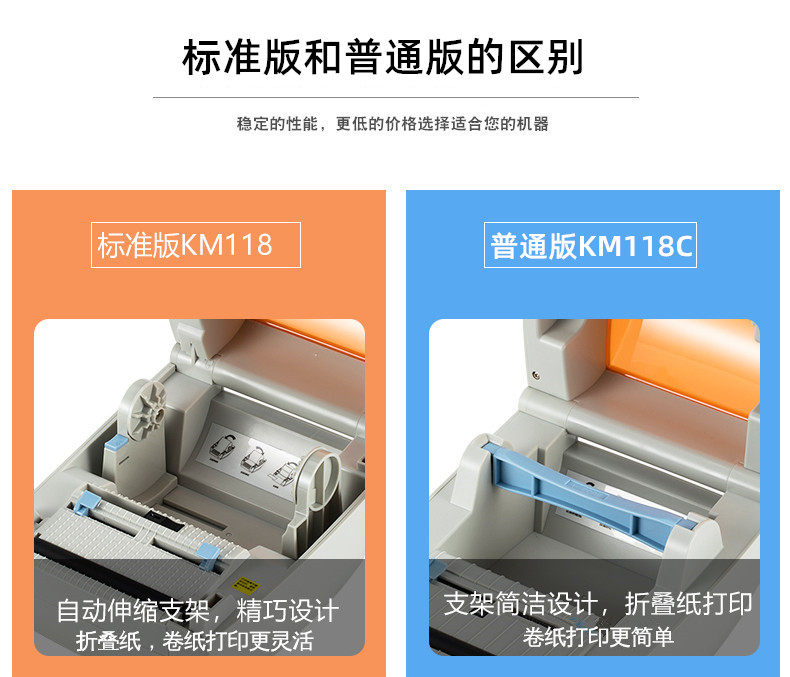 标准版和普通版的区别

稳定的性能，更低的价格选择适合您的机器

标准版KM118

自动伸缩支架，精巧设计
折叠纸，卷纸打印更灵活

普通版KM118C

支架简洁设计，折叠纸打印
卷纸打印更简单