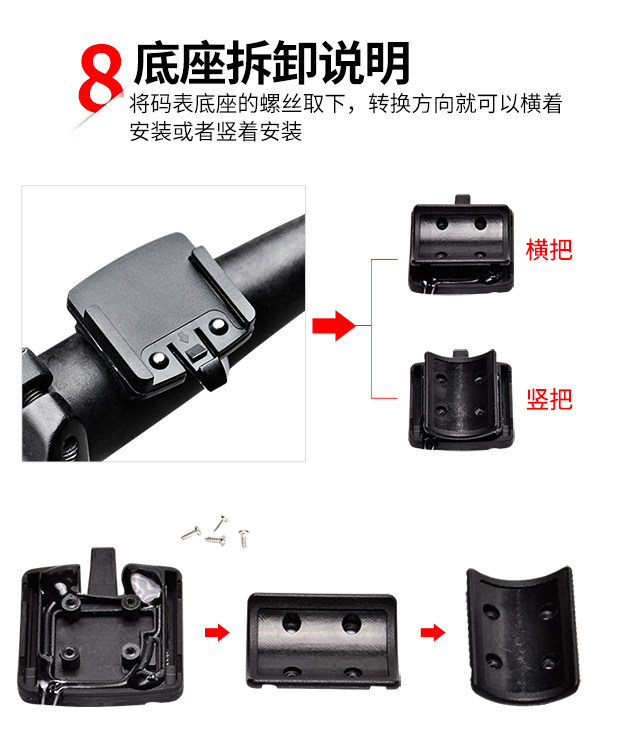 8 底座拆卸说明

将码表底座的螺丝取下，转换方向就可以横着安装或者竖着安装

横把

竖把