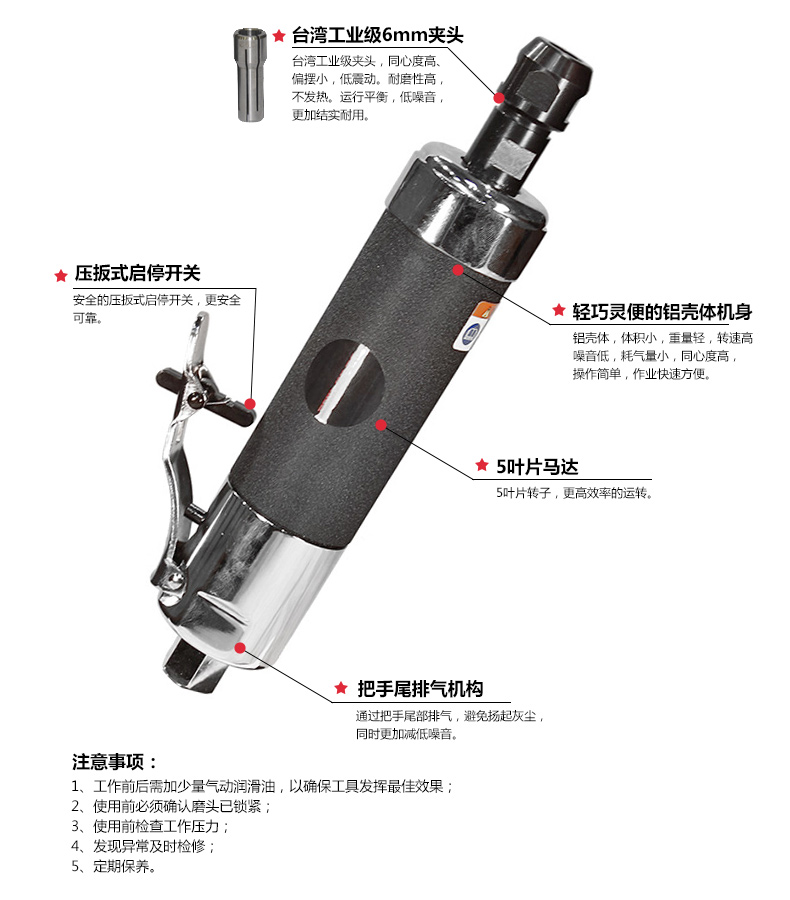 ★ 台湾工业级6mm夹头

台湾工业级夹头，同心度高、偏摆小，低震动。耐磨性高，不发热。运行平衡，低噪音，更加结实耐用。

★ 压扳式启停开关

安全的压扳式启停开关，更安全可靠。

★ 轻巧灵便的铝壳体机身

铝壳体，体积小，重量轻，转速高噪音低，耗气量小，同心度高，操作简单，作业快速方便。

★ 5叶片马达

5叶片转子，更高效率的运转。

★ 把手尾排气机构

通过把手尾部排气，避免扬起灰尘，同时更加减低噪音。

注意事项：

1、工作前后需加少量气动润滑油，以确保工具发挥最佳效果；
2、使用前必须确认磨头已锁紧；
3、使用前检查工作压力；
4、发现异常及时检修；
5、定期保养。