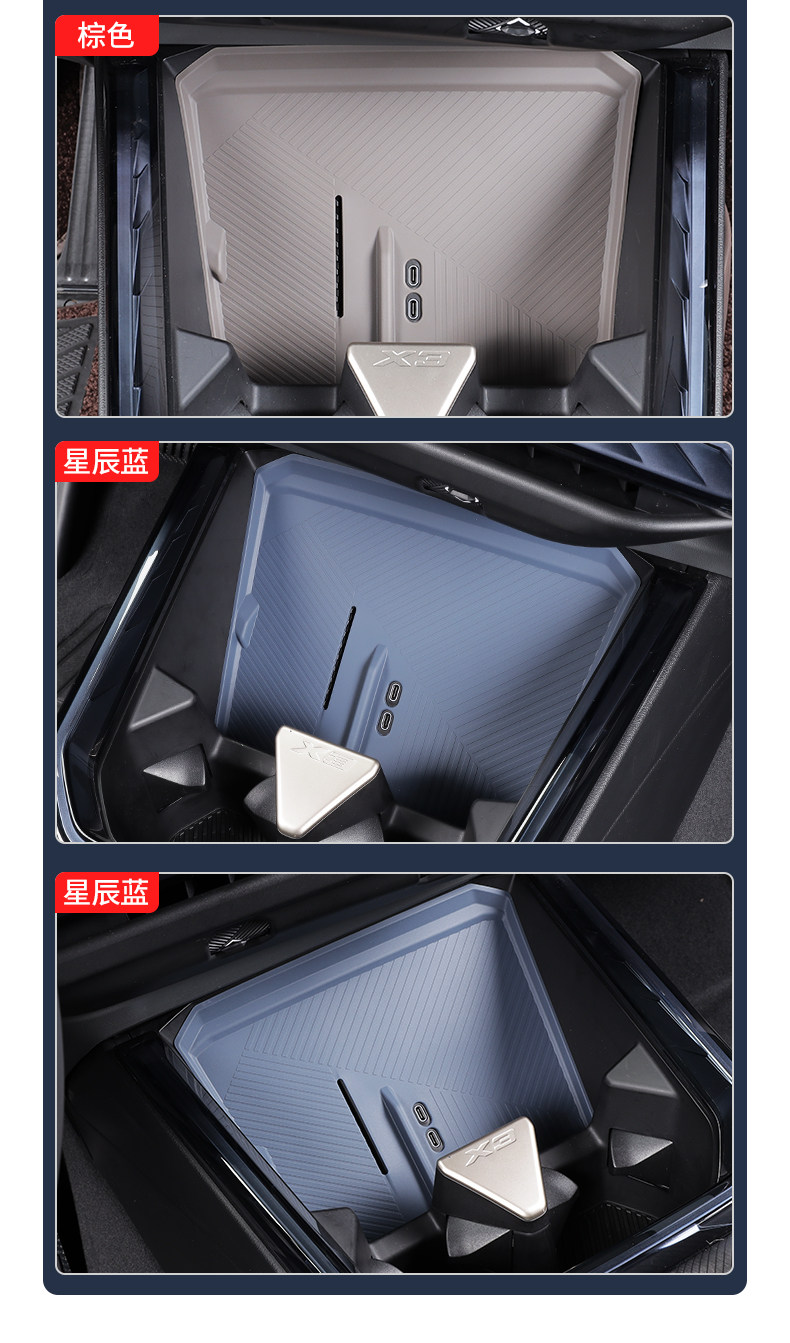 棕色

X3

星辰蓝

X3

星辰蓝

X3