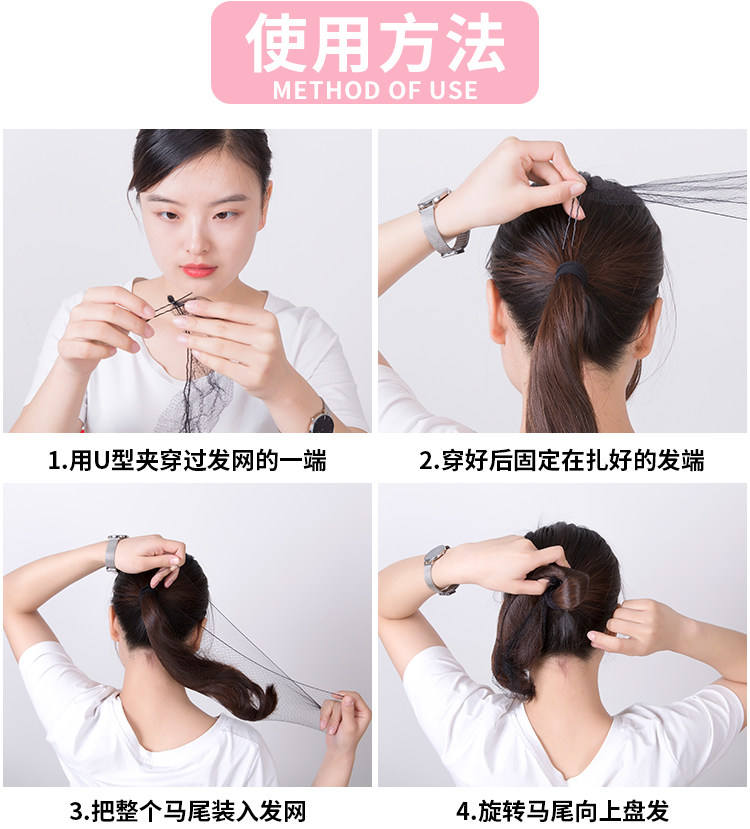 使用方法
METHOD OF USE

1.用U型夹穿过发网的一端

2.穿好后固定在扎好的发端

3.把整个马尾装入发网

4.旋转马尾向上盘发