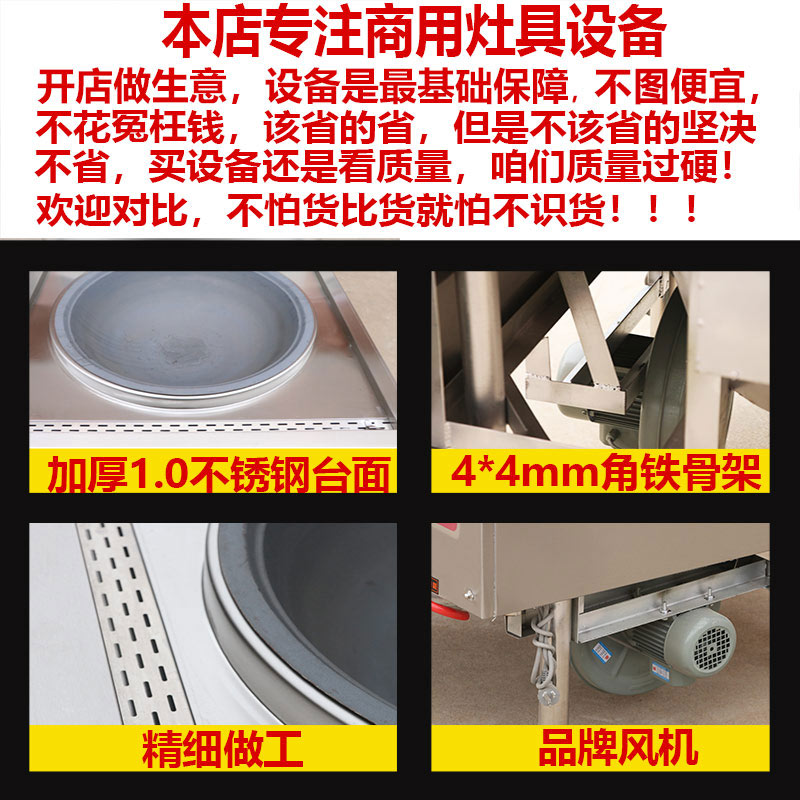 本店专注商用灶具设备

开店做生意，设备是最基础保障，不图便宜，不花冤枉钱，该省的省，但是不该省的坚决不省，买设备还是看质量，咱们质量过硬！欢迎对比，不怕货比货就怕不识货！！！

加厚1.0不锈钢台面

4*4mm角铁骨架

精细做工

品牌风机