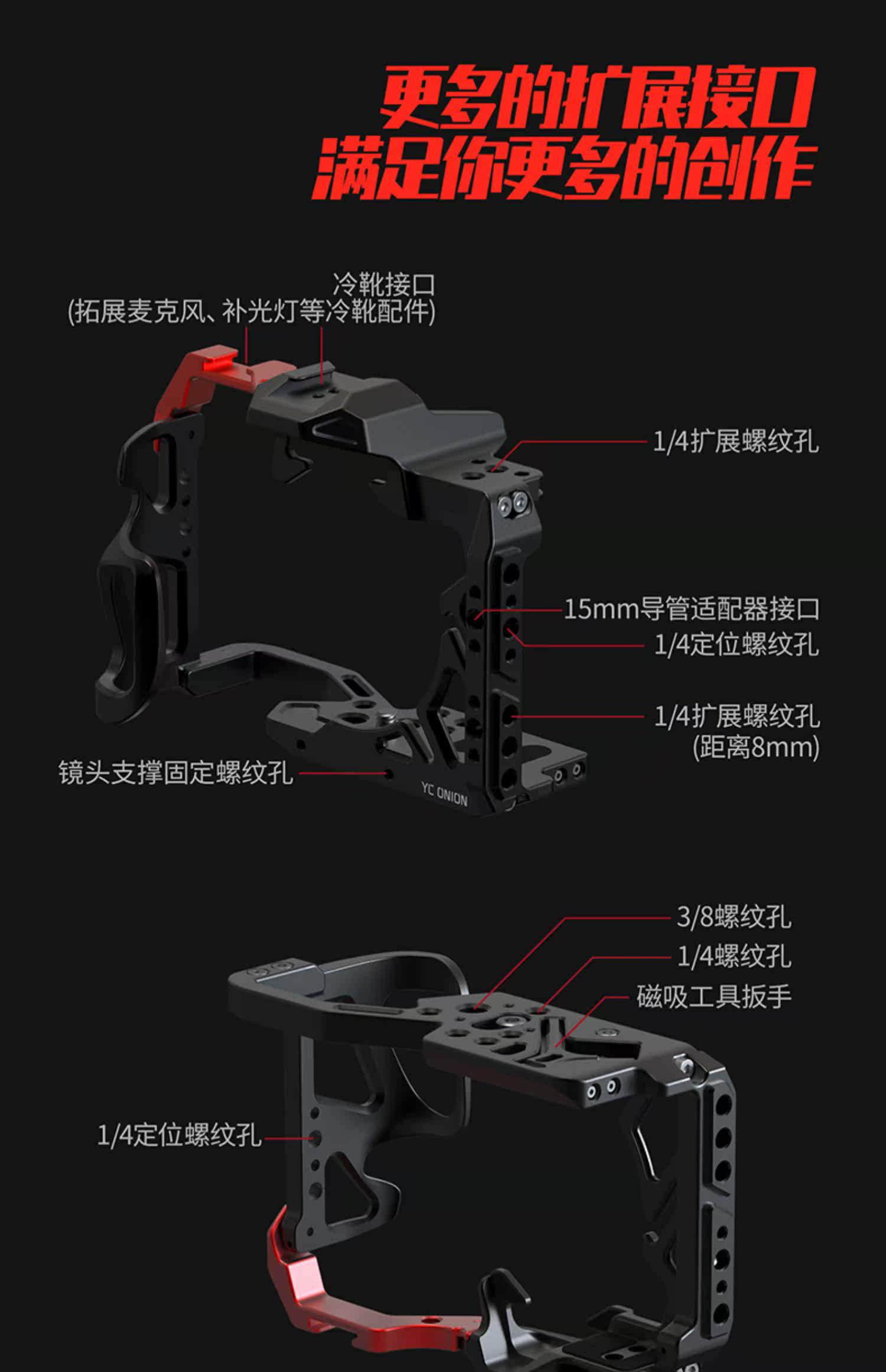 更多的扩展接口
满足你更多的创作

冷靴接口
(拓展麦克风、补光灯等冷靴配件)

1/4扩展螺纹孔

15mm导管适配器接口

1/4定位螺纹孔

1/4扩展螺纹孔
(距离8mm)

镜头支撑固定螺纹孔

YC ONION

3/8螺纹孔

1/4螺纹孔

磁吸工具扳手

1/4定位螺纹孔