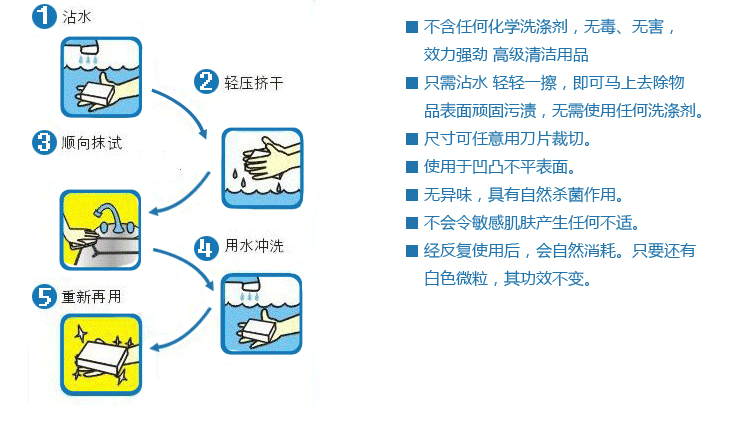 1 沾水

2 轻压挤干

3 顺向抹试

4 用水冲洗

5 重新再用

■ 不含任何化学洗涤剂，无毒、无害，效力强劲 高级清洁用品

■ 只需沾水 轻轻一擦，即可马上去除物品表面顽固污渍，无需使用任何洗涤剂。

■ 尺寸可任意用刀片裁切。

■ 使用于凹凸不平表面。

■ 无异味，具有自然杀菌作用。

■ 不会令敏感肌肤产生任何不适。

■ 经反复使用后，会自然消耗。只要还有白色微粒，其功效不变。