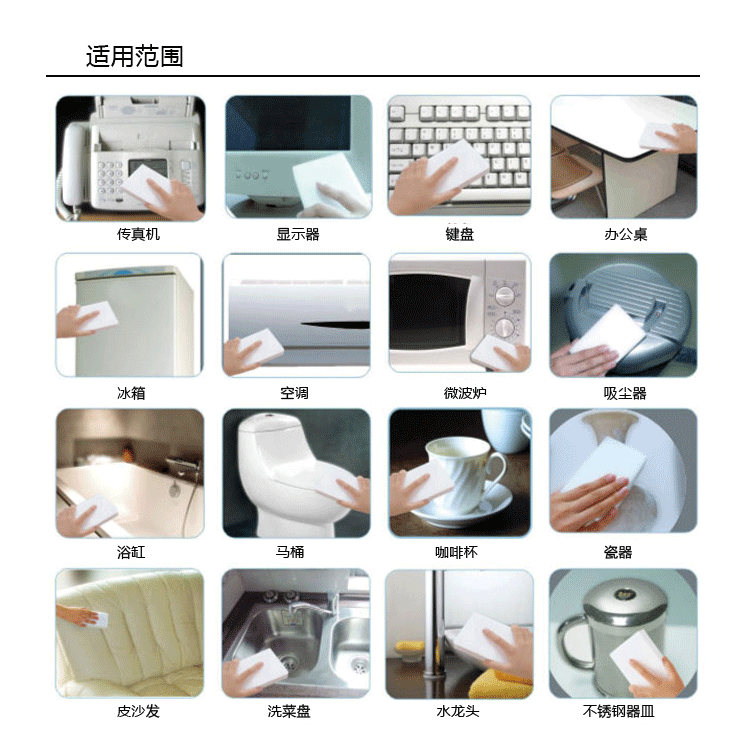 适用范围

传真机
显示器
键盘
办公桌

冰箱
空调
微波炉
吸尘器

浴缸
马桶
咖啡杯
瓷器

皮沙发
洗菜盘
水龙头
不锈钢器皿