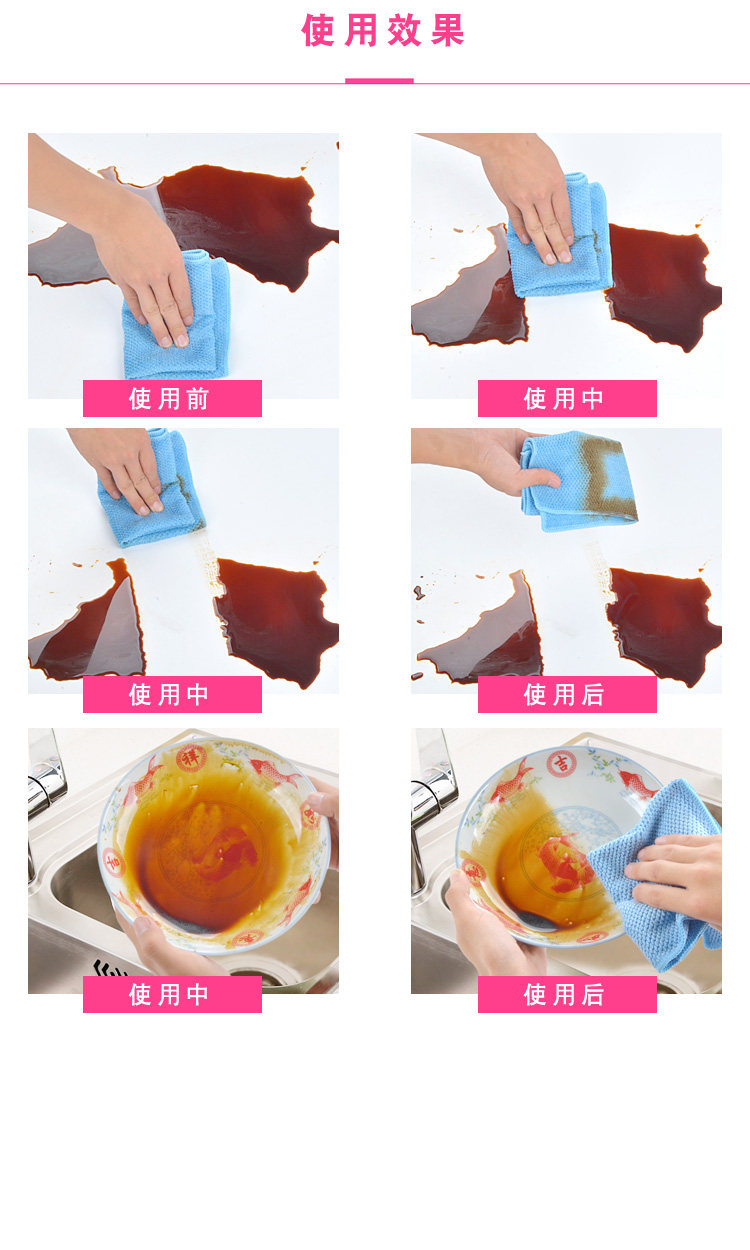 使用效果

使用前

使用中

使用中

使用后

使用中

使用后