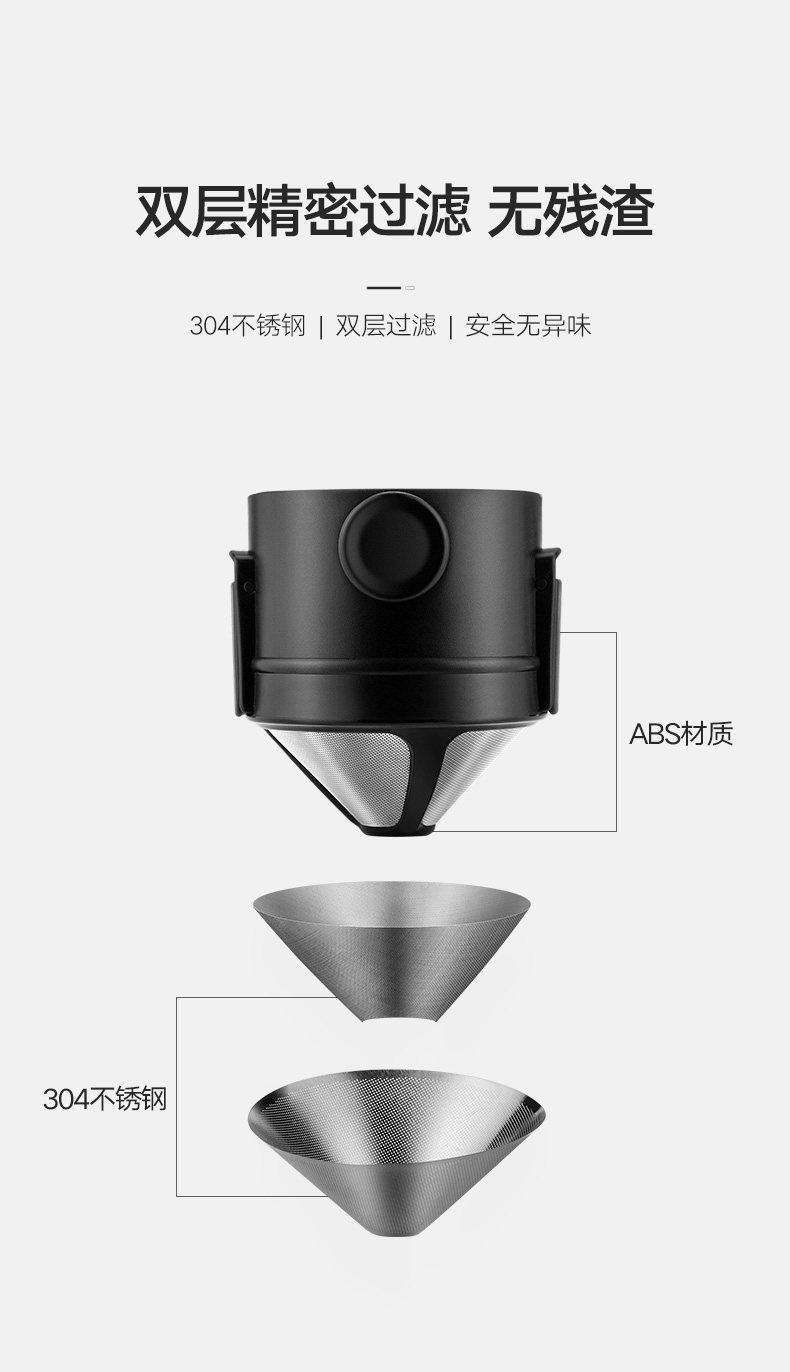 双层精密过滤 无残渣

304不锈钢 | 双层过滤 | 安全无异味

ABS材质

304不锈钢