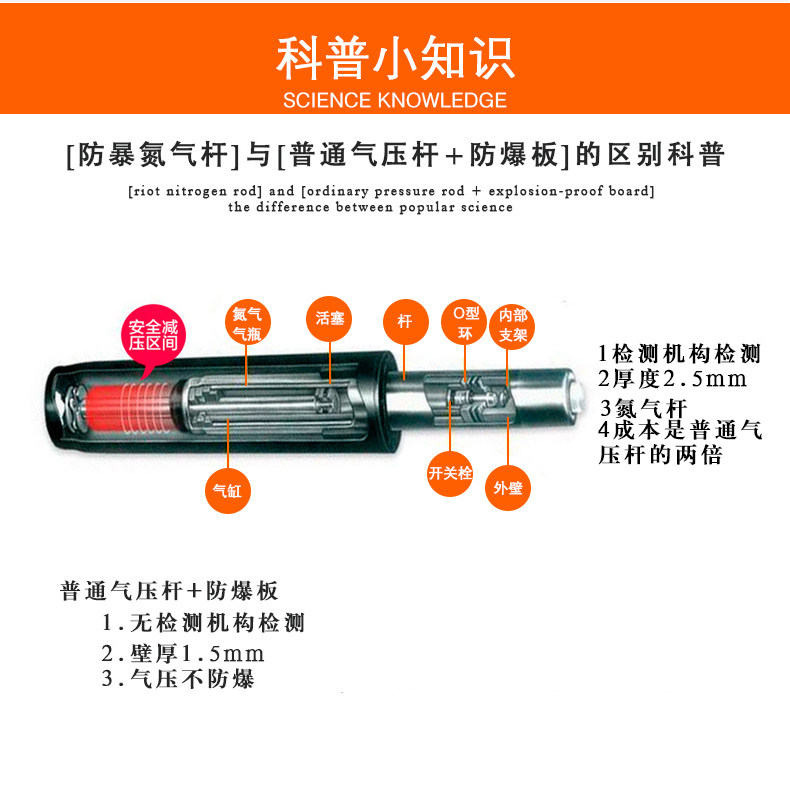 科普小知识
SCIENCE KNOWLEDGE

[防暴氮气杆]与[普通气压杆+防爆板]的区别科普

[riot nitrogen rod] and [ordinary pressure rod + explosion-proof board] the difference between popular science

安全减压区间

氮气气瓶

活塞

杆

O型环

内部支架

气缸

开关栓

外壁

1检测机构检测
2厚度2.5mm
3氮气杆
4成本是普通气压杆的两倍

普通气压杆+防爆板
1.无检测机构检测
2.壁厚1.5mm
3.气压不防爆