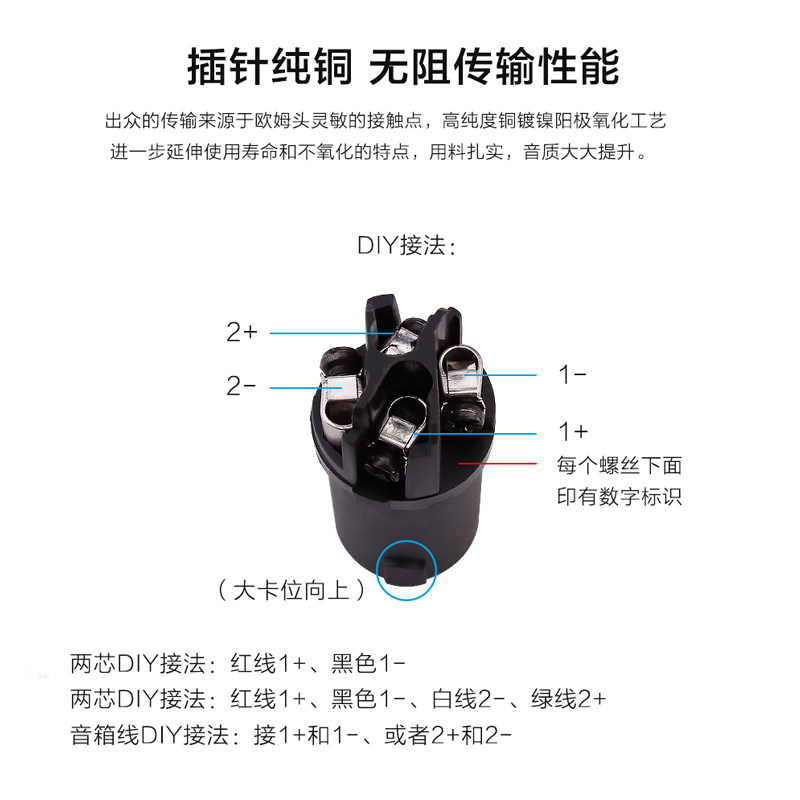 插针纯铜 无阻传输性能

出众的传输来源于欧姆头灵敏的接触点，高纯度铜镀镍阳极氧化工艺进一步延伸使用寿命和不氧化的特点，用料扎实，音质大大提升。

DIY接法：

2+

2-

1-

1+

每个螺丝下面印有数字标识

（大卡位向上）

两芯DIY接法：红线1+、黑色1-

两芯DIY接法：红线1+、黑色1-、白线2-、绿线2+

音箱线DIY接法：接1+和1-、或者2+和2-