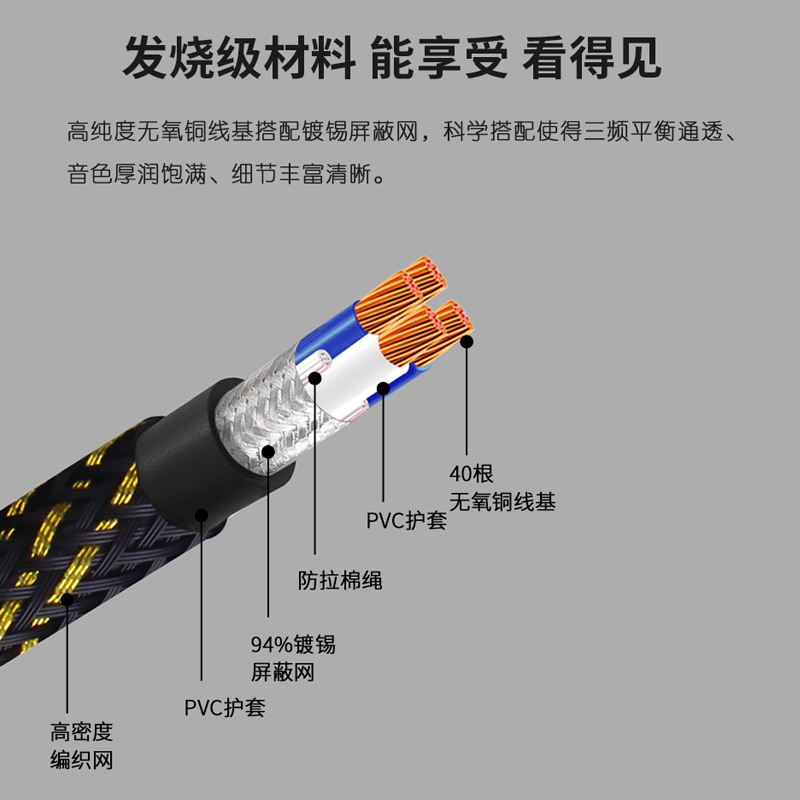 发烧级材料 能享受 看得见

高纯度无氧铜线基搭配镀锡屏蔽网，科学搭配使得三频平衡通透、音色厚润饱满、细节丰富清晰。

40根
无氧铜线基

PVC护套

防拉棉绳

94%镀锡
屏蔽网

PVC护套

高密度
编织网