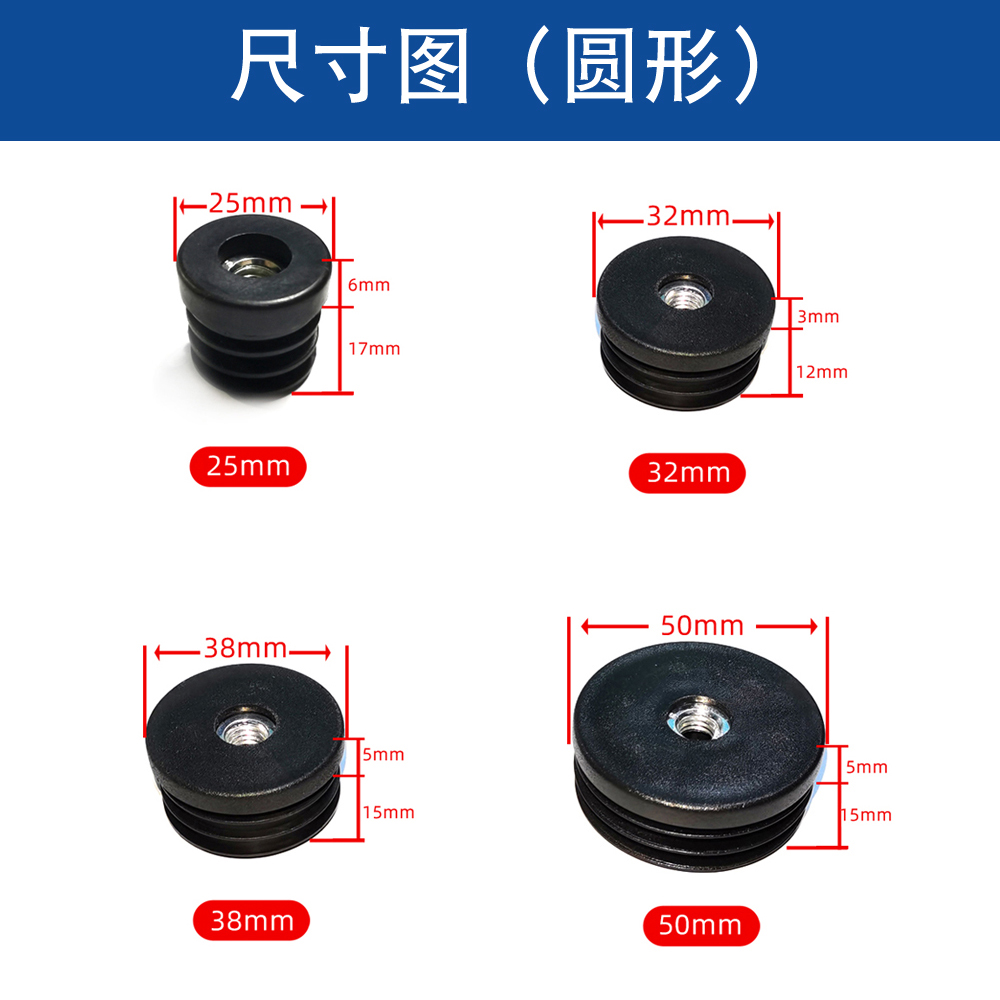 尺寸图（圆形）

25mm
6mm
17mm
25mm

32mm
3mm
12mm
32mm

38mm
5mm
15mm
38mm

50mm
5mm
15mm
50mm