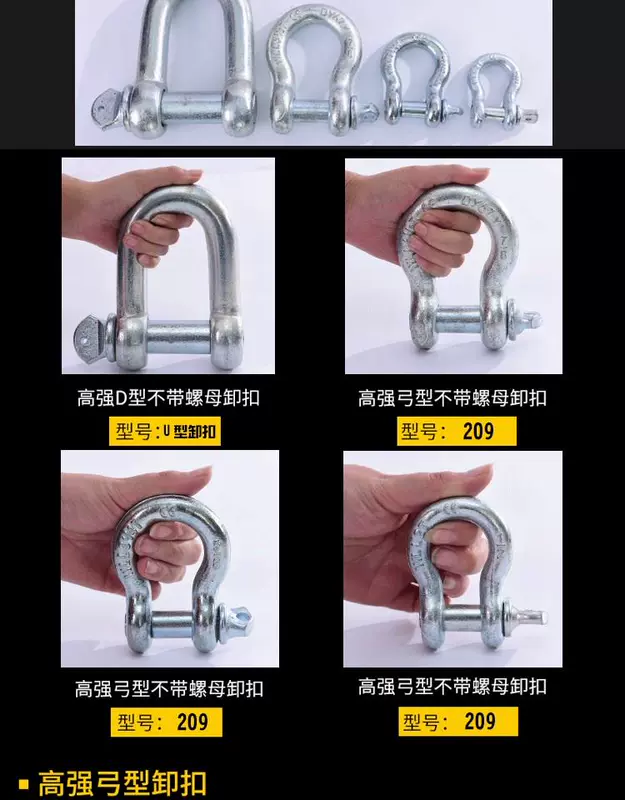 高强D型不带螺母卸扣

型号：U型卸扣

高强弓型不带螺母卸扣

型号：209

高强弓型不带螺母卸扣

型号：209

高强弓型不带螺母卸扣

型号：209

高强弓型卸扣