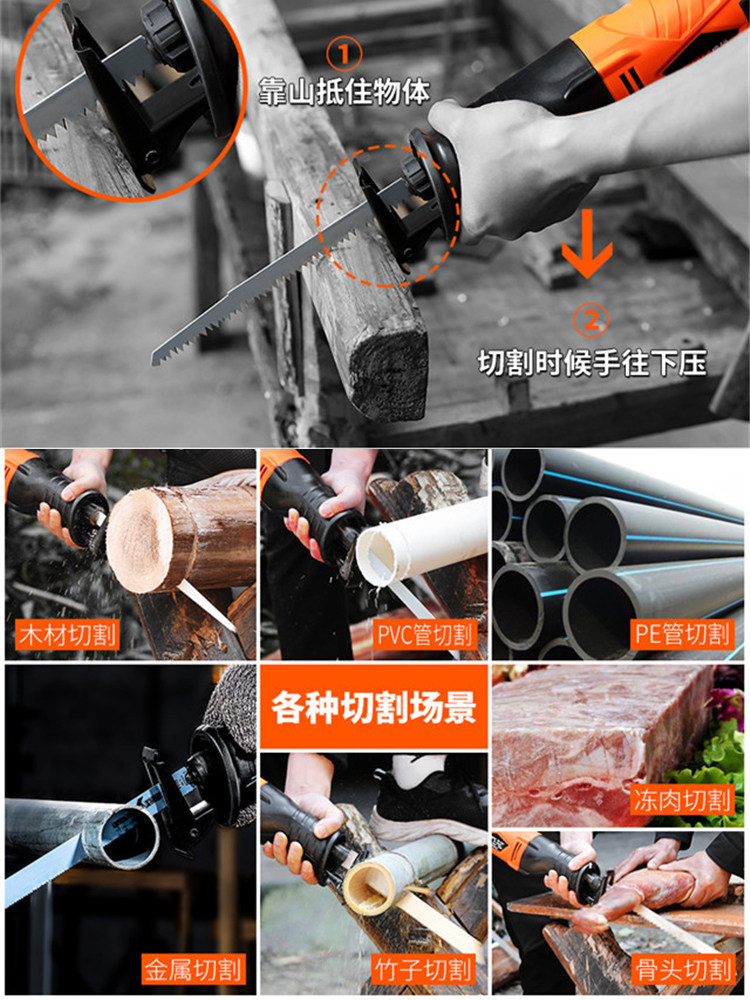 ①
靠山抵住物体

②
切割时候手往下压

木材切割

PVC管切割

PE管切割

各种切割场景

冻肉切割

金属切割

竹子切割

骨头切割