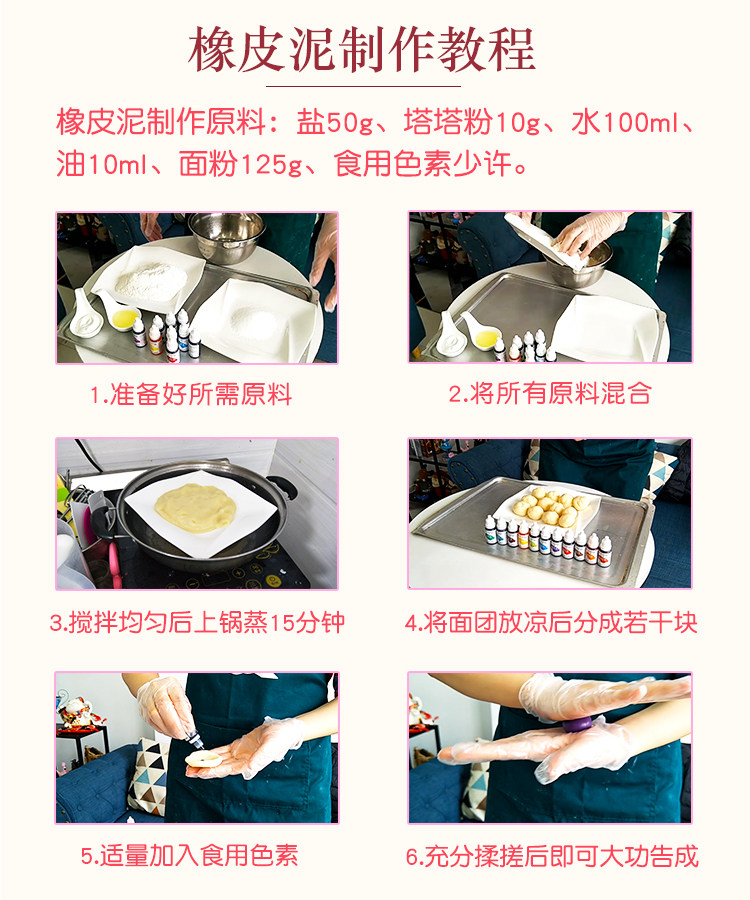 橡皮泥制作教程

橡皮泥制作原料：盐50g、塔塔粉10g、水100ml、油10ml、面粉125g、食用色素少许。

1.准备好所需原料

2.将所有原料混合

3.搅拌均匀后上锅蒸15分钟

4.将面团放凉后分成若干块

5.适量加入食用色素

6.充分揉搓后即可大功告成