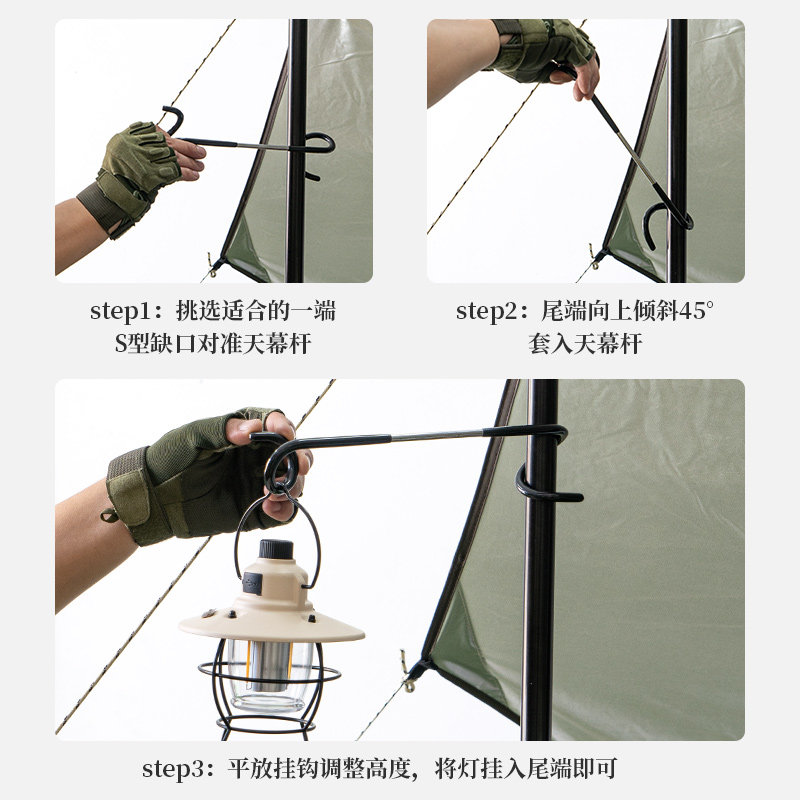 step1：挑选适合的一端
S型缺口对准天幕杆

step2：尾端向上倾斜45°
套入天幕杆

step3：平放挂钩调整高度，将灯挂入尾端即可