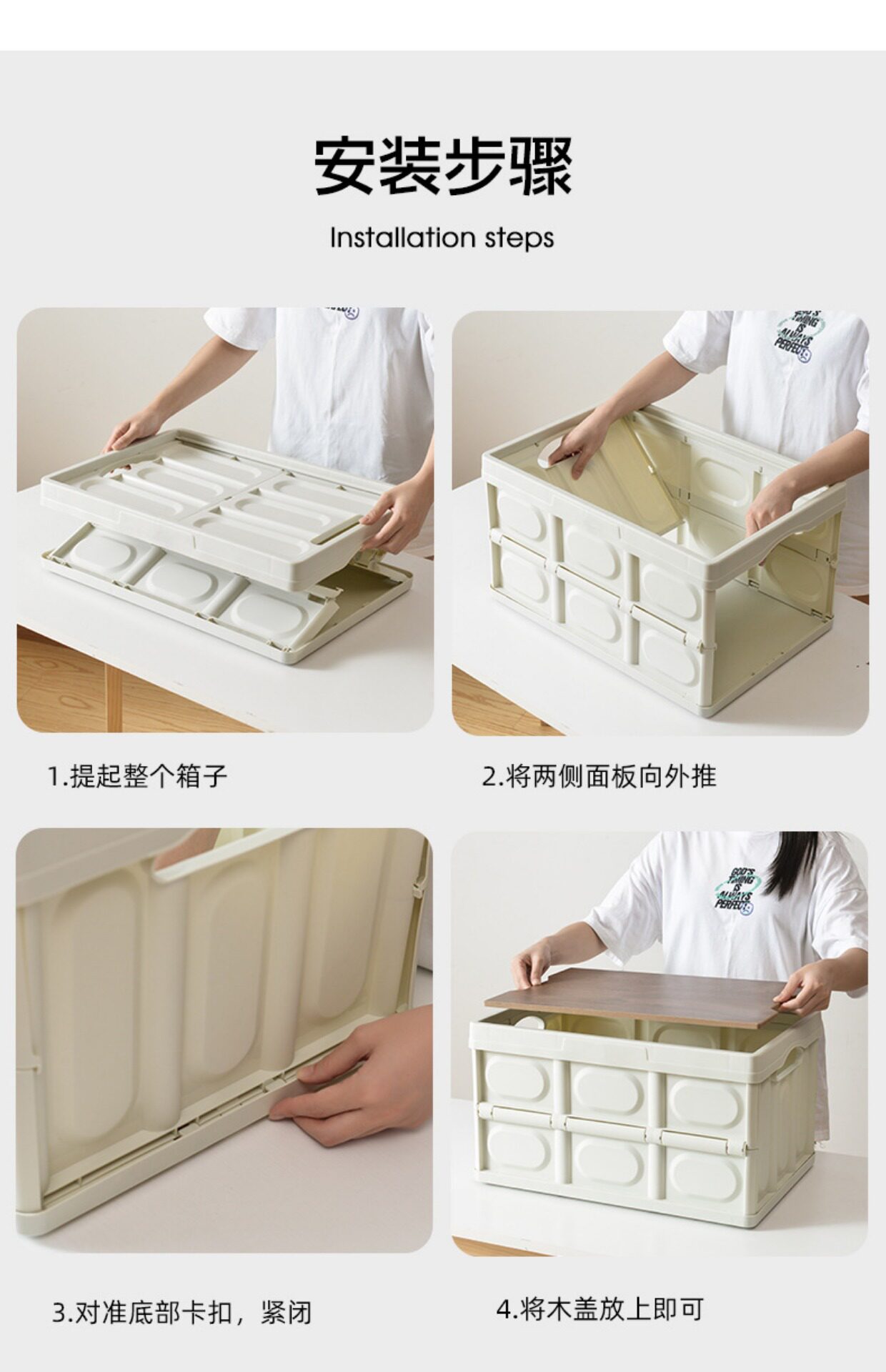 安装步骤

Installation steps

GOD'S TIMING IS ALWAYS PERFECT

1.提起整个箱子

2.将两侧面板向外推

GOD'S TIMING IS ALWAYS PERFECT

3.对准底部卡扣，紧闭

4.将木盖放上即可