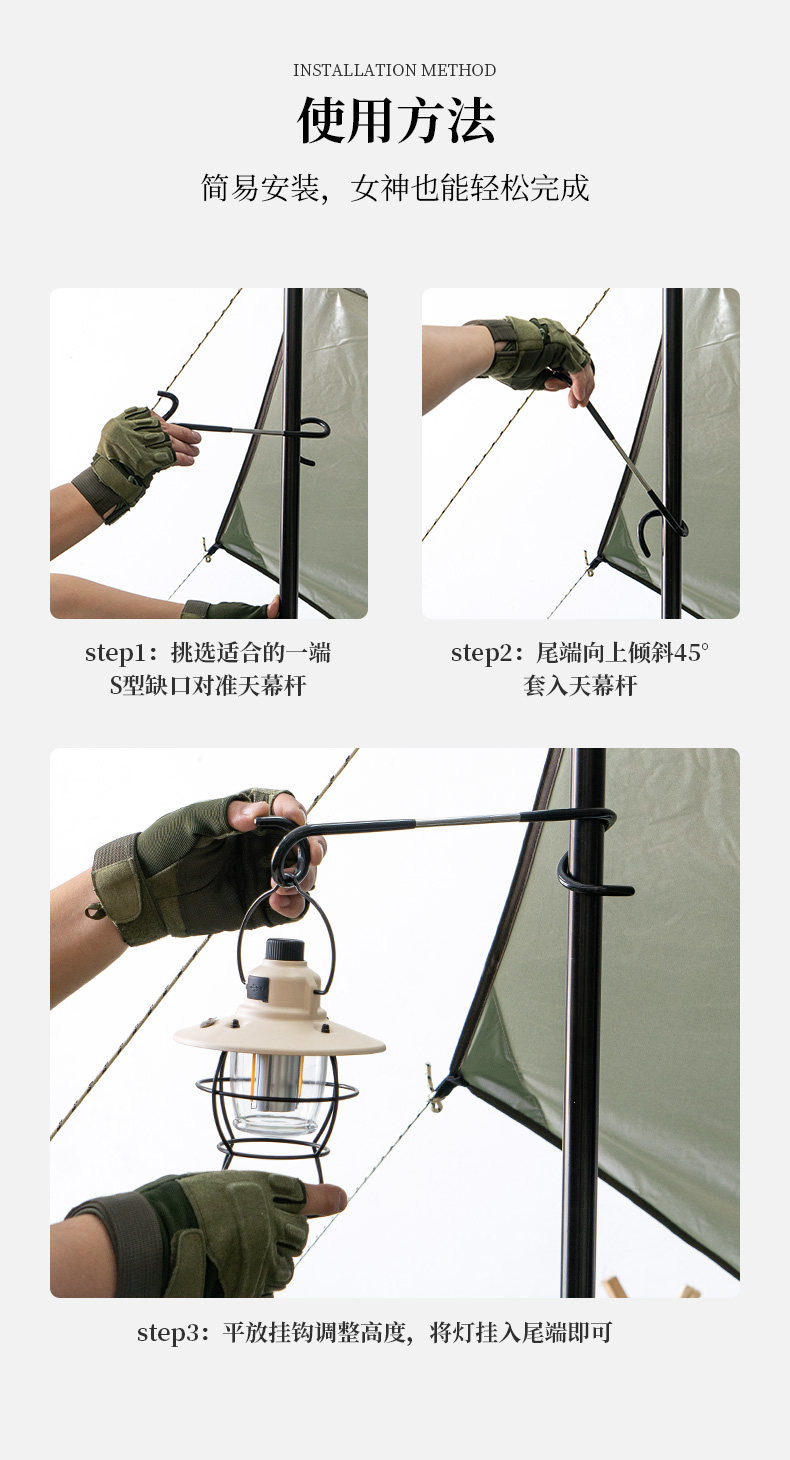 INSTALLATION METHOD

使用方法

简易安装，女神也能轻松完成

step1：挑选适合的一端
S型缺口对准天幕杆

step2：尾端向上倾斜45°
套入天幕杆

step3：平放挂钩调整高度，将灯挂入尾端即可