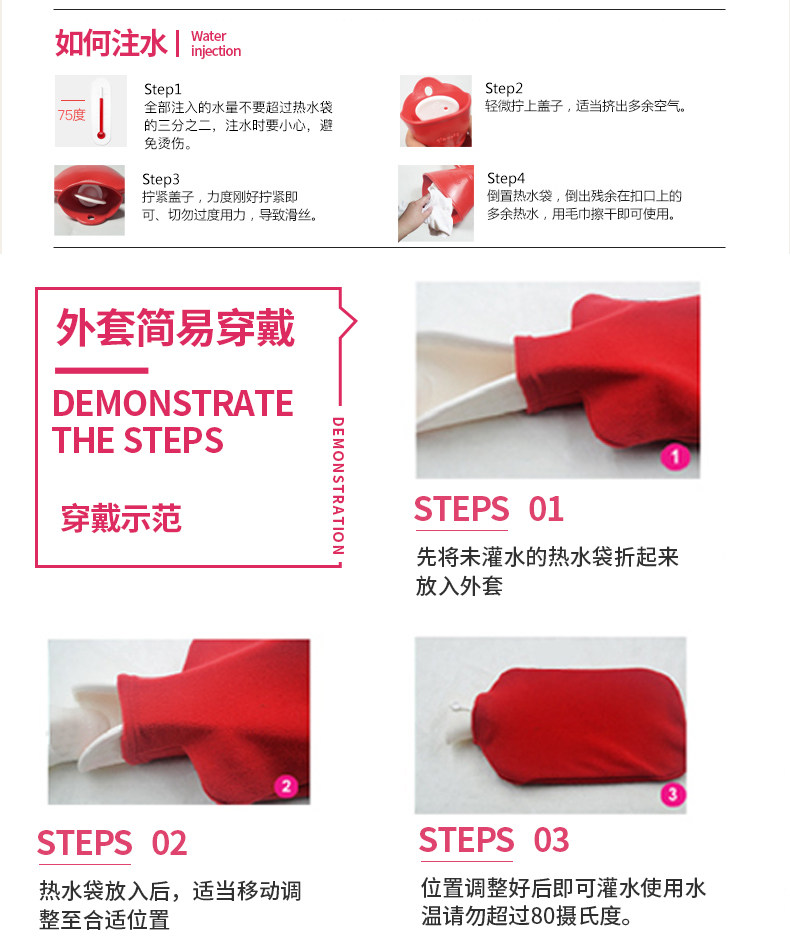 如何注水 | Water injection

75度

Step1
全部注入的水量不要超过热水袋的三分之二，注水时要小心，避免烫伤。

Step2
轻微拧上盖子，适当挤出多余空气。

Step3
拧紧盖子，力度刚好拧紧即可、切勿过度用力，导致滑丝。

Step4
倒置热水袋，倒出残余在扣口上的多余热水，用毛巾擦干即可使用。

外套简易穿戴

DEMONSTRATE THE STEPS

穿戴示范

DEMONSTRATION

1

STEPS 01

先将未灌水的热水袋折起来放入外套

2

STEPS 02

热水袋放入后，适当移动调整至合适位置

3

STEPS 03

位置调整好后即可灌水使用水温请勿超过80摄氏度。