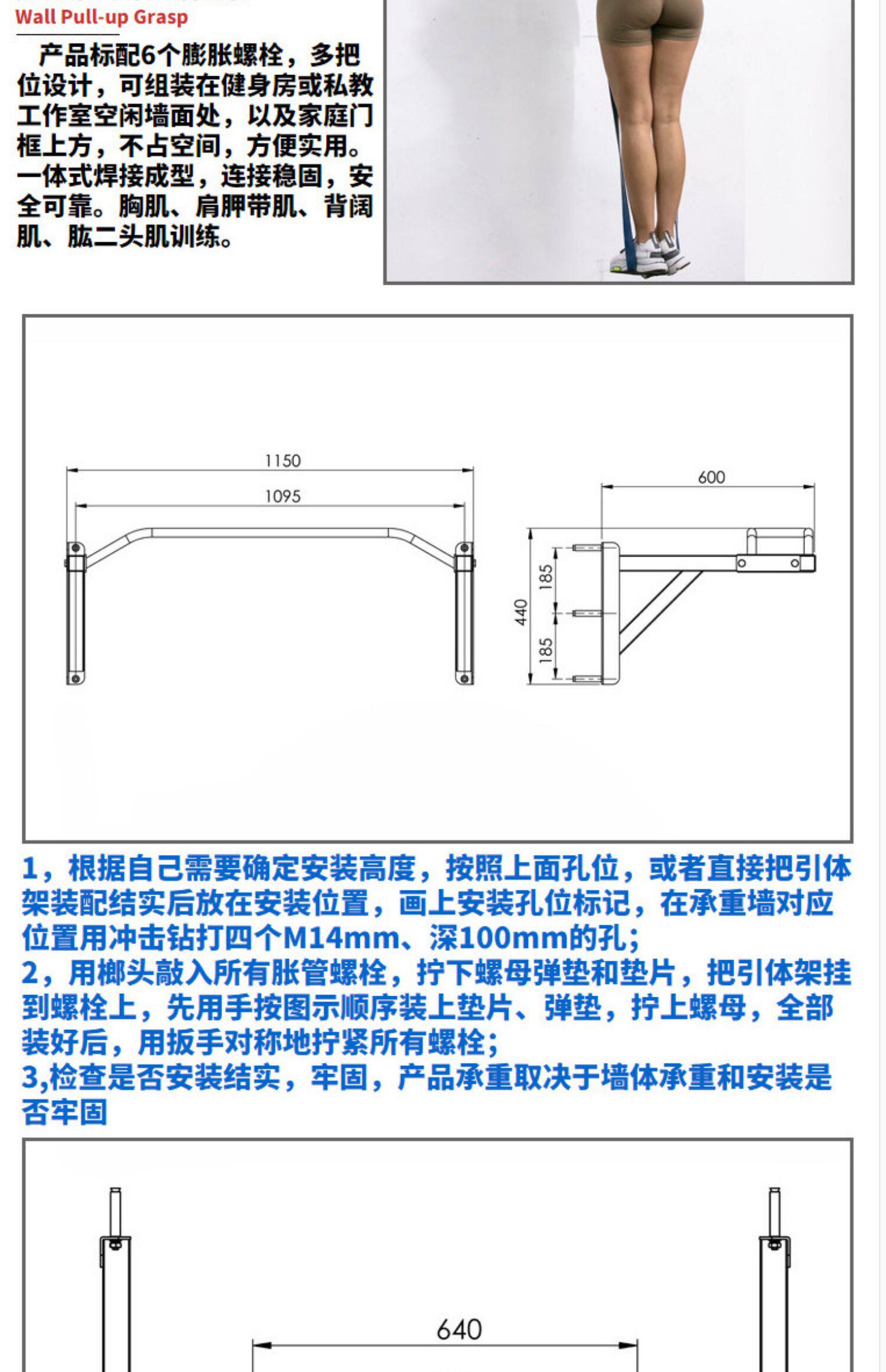 Wall Pull-up Grasp

产品标配6个膨胀螺栓，多把位设计，可组装在健身房或私教工作室空闲墙面处，以及家庭门框上方，不占空间，方便实用。一体式焊接成型，连接稳固，安全可靠。胸肌、肩胛带肌、背阔肌、肱二头肌训练。

1150
1095
600
440
185
185

1，根据自己需要确定安装高度，按照上面孔位，或者直接把引体架装配结实后放在安装位置，画上安装孔位标记，在承重墙对应位置用冲击钻打四个M14mm、深100mm的孔；
2，用榔头敲入所有胀管螺栓，拧下螺母弹垫和垫片，把引体架挂到螺栓上，先用手按图示顺序装上垫片、弹垫，拧上螺母，全部装好后，用扳手对称地拧紧所有螺栓；
3,检查是否安装结实，牢固，产品承重取决于墙体承重和安装是否牢固

640