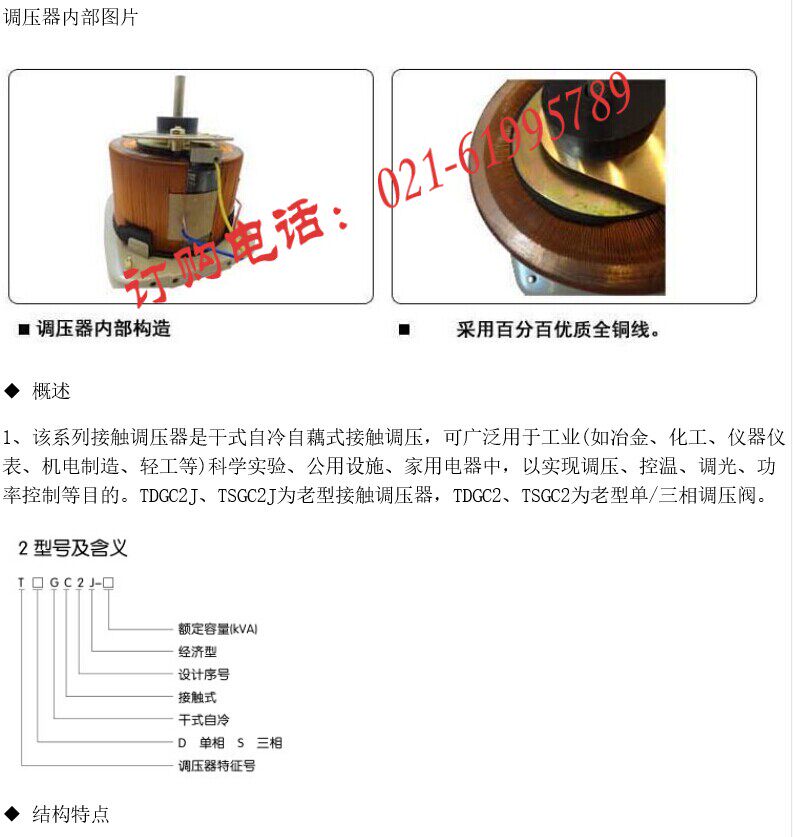 调压器内部图片

订购电话：021-61995789

■ 调压器内部构造

■ 采用百分百优质全铜线。

◆ 概述

1、该系列接触调压器是干式自冷自藕式接触调压，可广泛用于工业(如冶金、化工、仪器仪表、机电制造、轻工等)科学实验、公用设施、家用电器中，以实现调压、控温、调光、功率控制等目的。TDGC2J、TSGC2J为老型接触调压器，TDGC2、TSGC2为老型单/三相调压阀。

2 型号及含义

T □ G C 2 J-□

额定容量(kVA)
经济型
设计序号
接触式
干式自冷
D 单相 S 三相
调压器特征号

◆ 结构特点