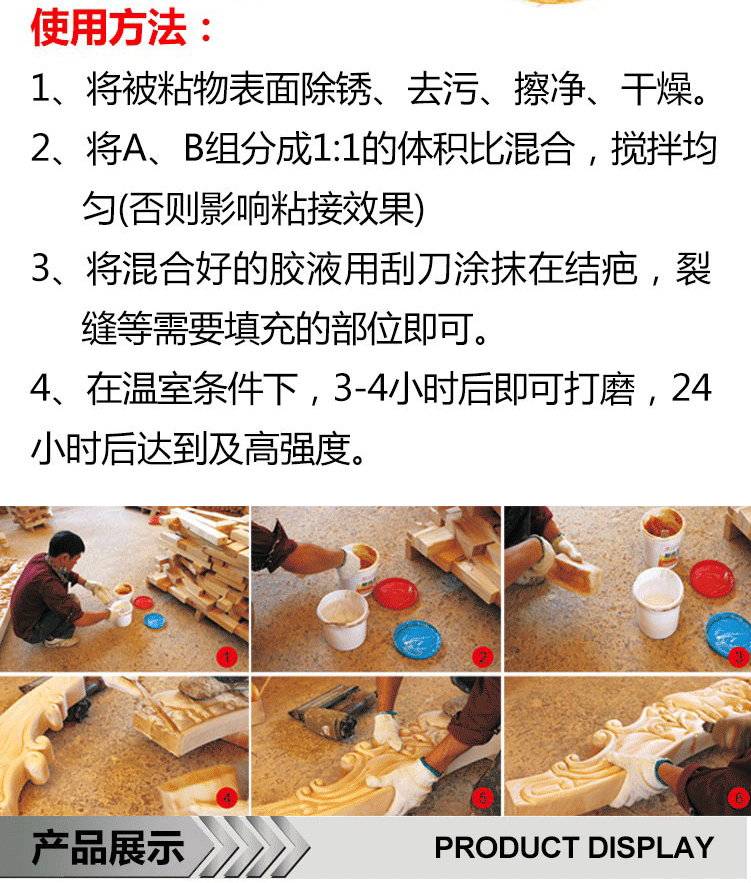 使用方法：

1、将被粘物表面除锈、去污、擦净、干燥。

2、将A、B组分成1:1的体积比混合，搅拌均匀(否则影响粘接效果)

3、将混合好的胶液用刮刀涂抹在结疤，裂缝等需要填充的部位即可。

4、在温室条件下，3-4小时后即可打磨，24小时后达到及高强度。

1

2

3

4

5

6

产品展示

PRODUCT DISPLAY