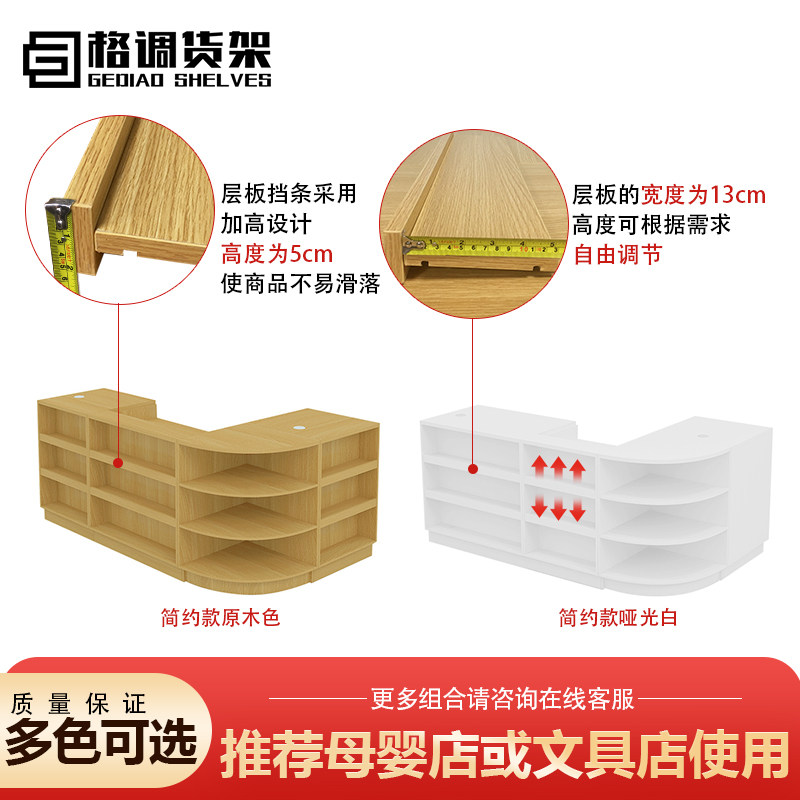 格调货架
GEDIAO SHELVES

层板挡条采用
加高设计
高度为5cm
使商品不易滑落

层板的宽度为13cm
高度可根据需求
自由调节

简约款原木色

简约款哑光白

质量保证
多色可选

更多组合请咨询在线客服
推荐母婴店或文具店使用