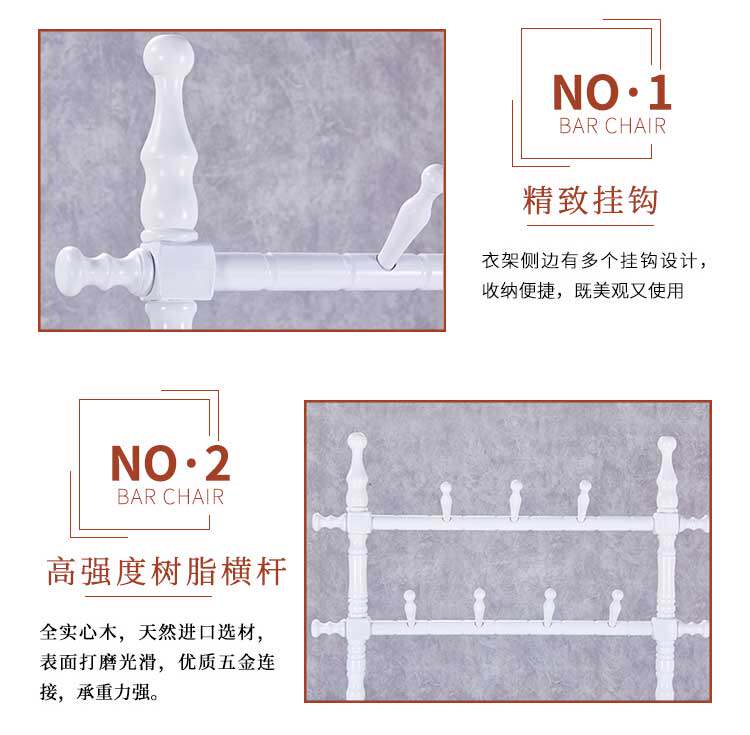 NO·1
BAR CHAIR

精致挂钩

衣架侧边有多个挂钩设计，收纳便捷，既美观又使用

NO·2
BAR CHAIR

高强度树脂横杆

全实心木，天然进口选材，表面打磨光滑，优质五金连接，承重力强。