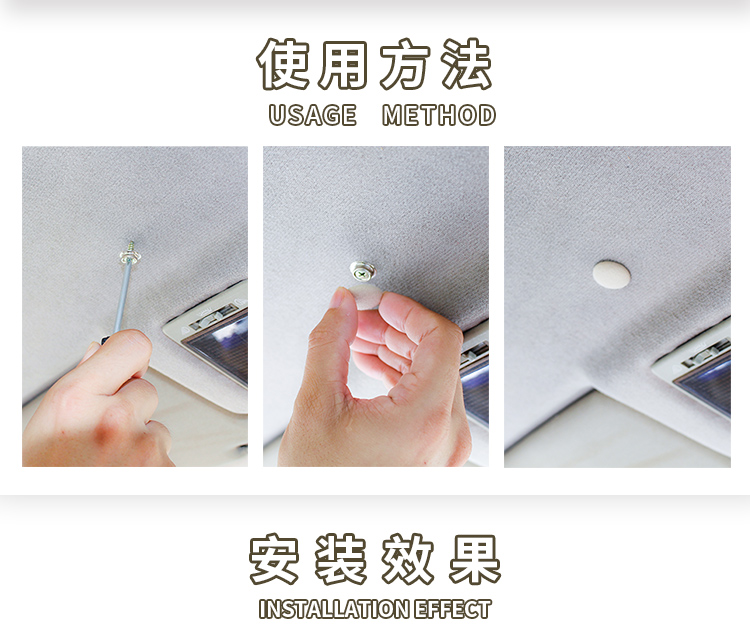 使用方法
USAGE METHOD

安装效果
INSTALLATION EFFECT