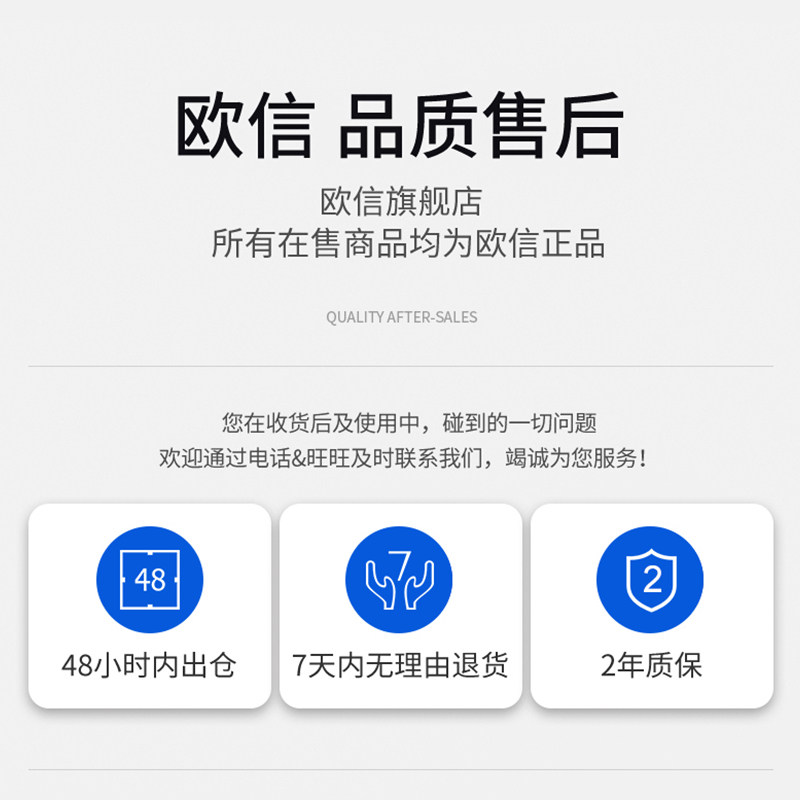 欧信 品质售后

欧信旗舰店
所有在售商品均为欧信正品

QUALITY AFTER-SALES

您在收货后及使用中，碰到的一切问题
欢迎通过电话&旺旺及时联系我们，竭诚为您服务！

48

48小时内出仓

7

7天内无理由退货

2

2年质保