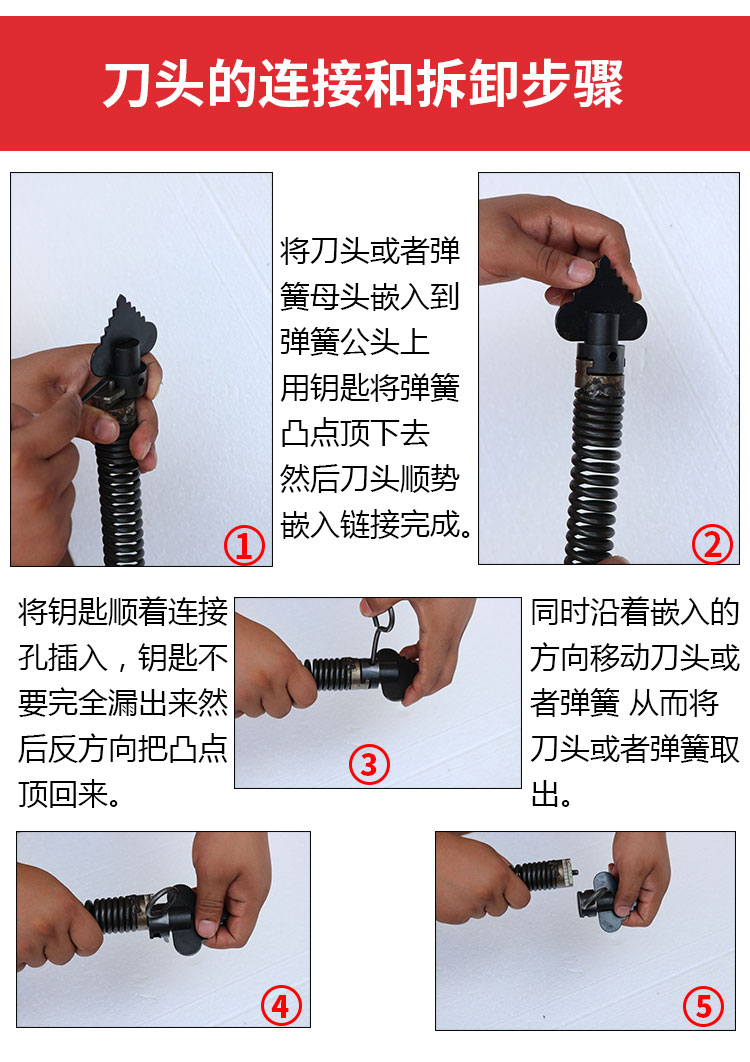 刀头的连接和拆卸步骤

①

将刀头或者弹簧母头嵌入到弹簧公头上用钥匙将弹簧凸点顶下去然后刀头顺势嵌入链接完成。

②

将钥匙顺着连接孔插入，钥匙不要完全漏出来然后反方向把凸点顶回来。

③

同时沿着嵌入的方向移动刀头或者弹簧 从而将刀头或者弹簧取出。

④

⑤