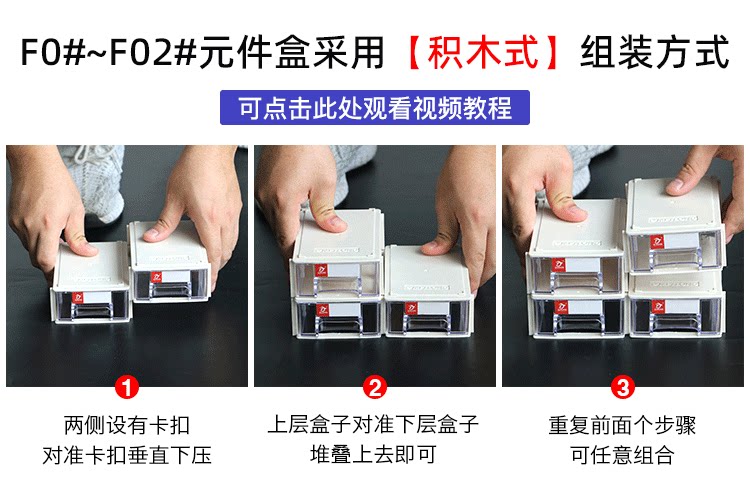 F0#~F02#元件盒采用【积木式】组装方式

可点击此处观看视频教程

1
两侧设有卡扣
对准卡扣垂直下压

2
上层盒子对准下层盒子
堆叠上去即可

3
重复前面个步骤
可任意组合