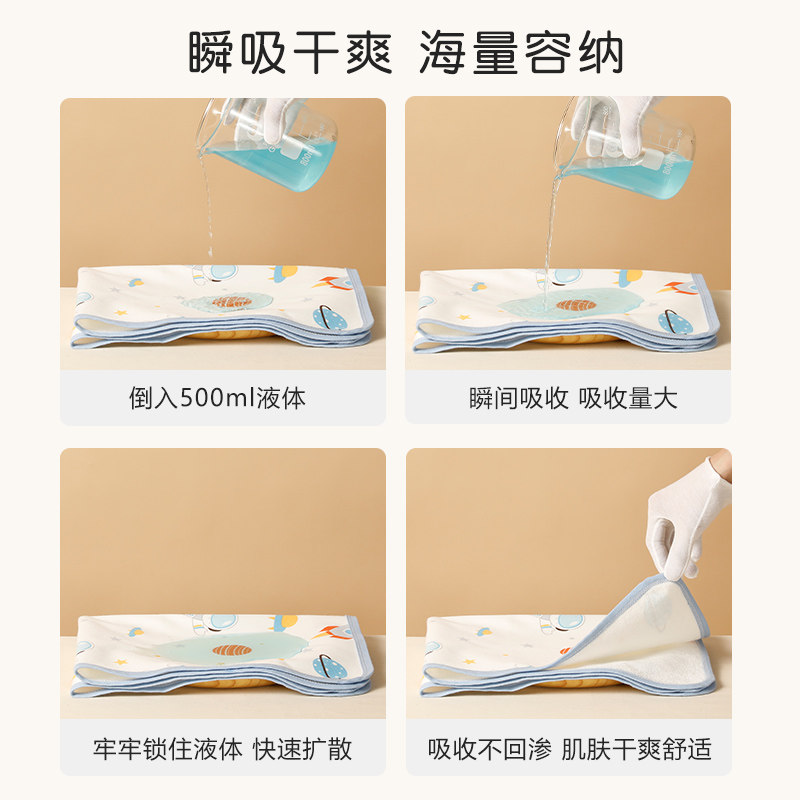 瞬吸干爽 海量容纳

倒入500ml液体

瞬间吸收 吸收量大

牢牢锁住液体 快速扩散

吸收不回渗 肌肤干爽舒适