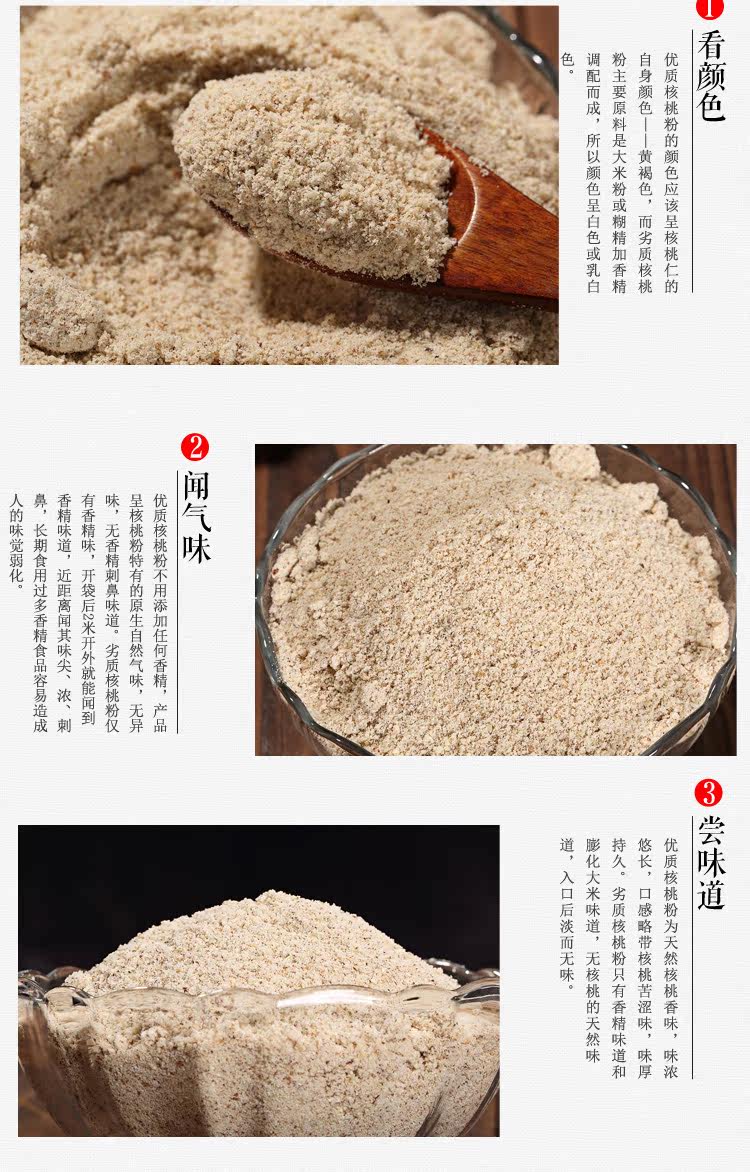 1 看颜色

优质核桃粉的颜色应该呈核桃仁的自身颜色——黄褐色，而劣质核桃粉主要原料是大米粉或糊精加香精调配而成，所以颜色呈白色或乳白色。

2 闻气味

优质核桃粉不用添加任何香精，产品呈核桃粉特有的原生自然气味，无异味，无香精刺鼻味道。劣质核桃粉仅有香精味，开袋后2米开外就能闻到香精味道，近距离闻其味尖、浓、刺鼻，长期食用过多香精食品容易造成人的味觉弱化。

3 尝味道

优质核桃粉为天然核桃香味，味浓悠长，口感略带核桃苦涩味，味厚持久。劣质核桃粉只有香精味道和膨化大米味道，无核桃的天然味道，入口后淡而无味。