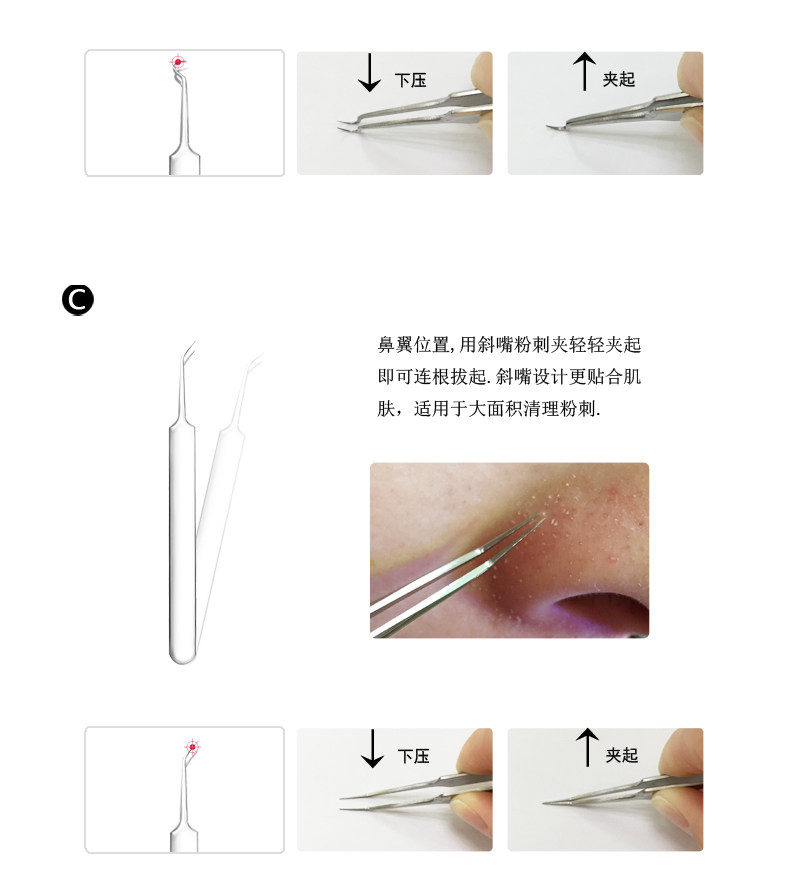 下压

夹起

C

鼻翼位置,用斜嘴粉刺夹轻轻夹起即可连根拔起.斜嘴设计更贴合肌肤，适用于大面积清理粉刺.

下压

夹起