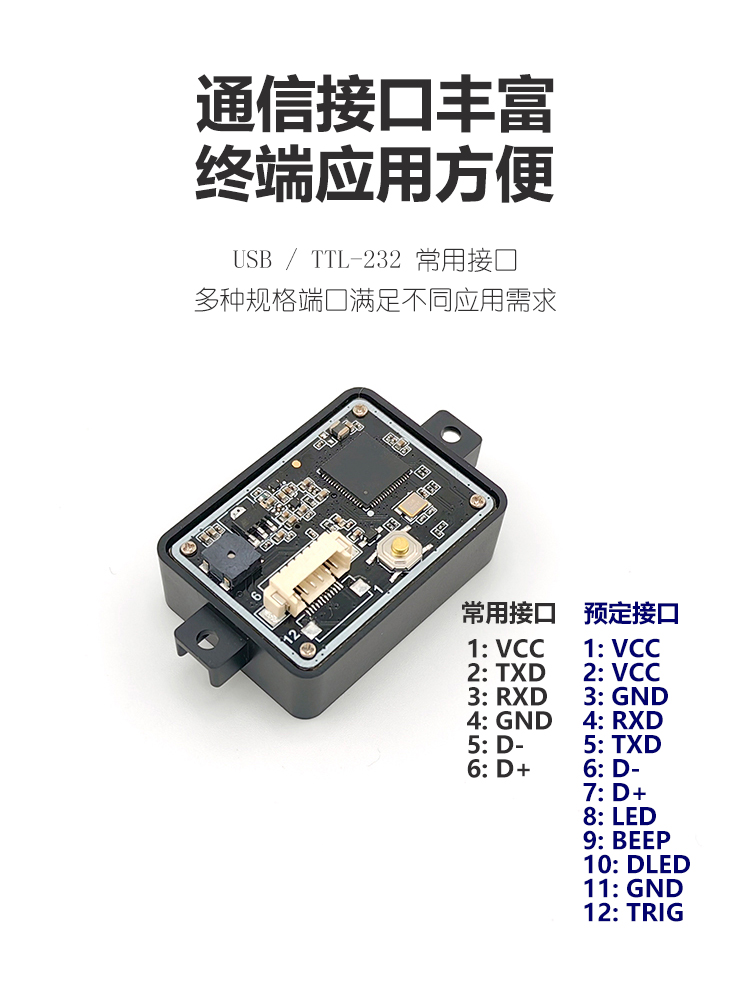 通信接口丰富
终端应用方便

USB / TTL-232 常用接口
多种规格端口满足不同应用需求

6
12

常用接口
1: VCC
2: TXD
3: RXD
4: GND
5: D-
6: D+

预定接口
1: VCC
2: VCC
3: GND
4: RXD
5: TXD
6: D-
7: D+
8: LED
9: BEEP
10: DLED
11: GND
12: TRIG