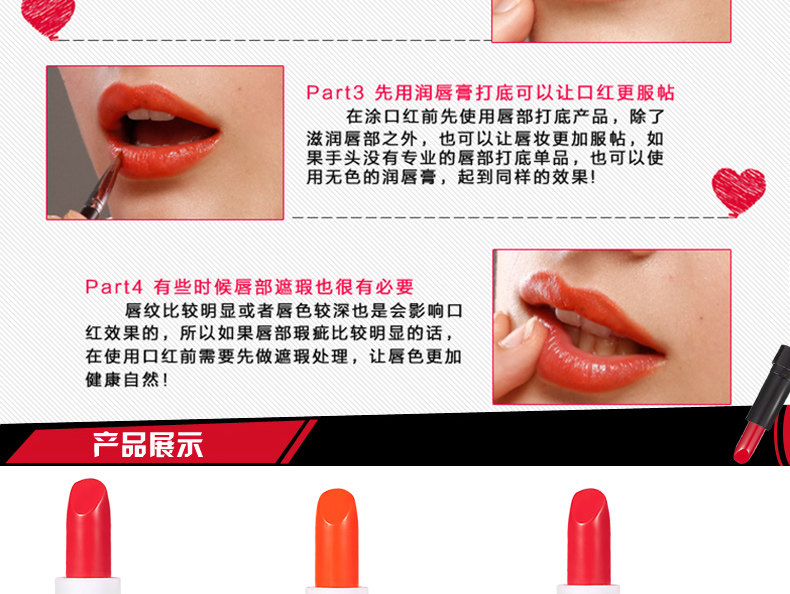 Part3 先用润唇膏打底可以让口红更服帖

在涂口红前先使用唇部打底产品，除了滋润唇部之外，也可以让唇妆更加服帖，如果手头没有专业的唇部打底单品，也可以使用无色的润唇膏，起到同样的效果！

Part4 有些时候唇部遮瑕也很有必要

唇纹比较明显或者唇色较深也是会影响口红效果的，所以如果唇部瑕疵比较明显的话，在使用口红前需要先做遮瑕处理，让唇色更加健康自然！

产品展示