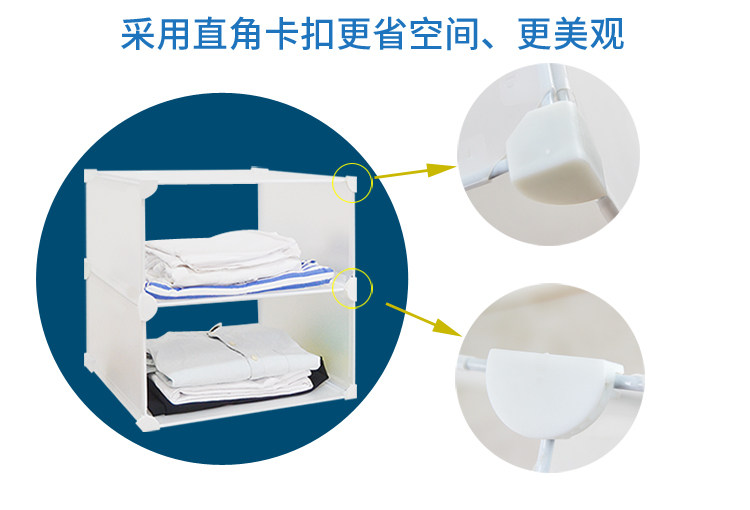 采用直角卡扣更省空间、更美观