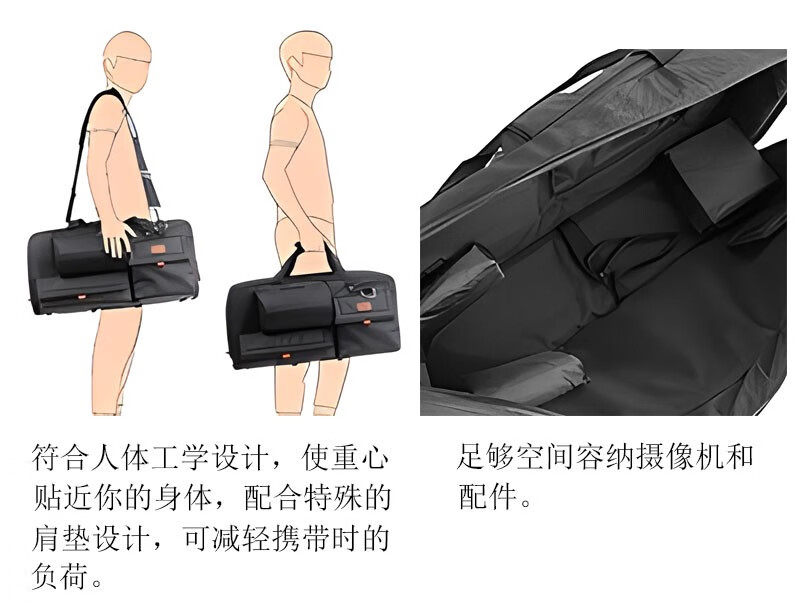 符合人体工学设计，使重心贴近你的身体，配合特殊的肩垫设计，可减轻携带时的负荷。

足够空间容纳摄像机和配件。