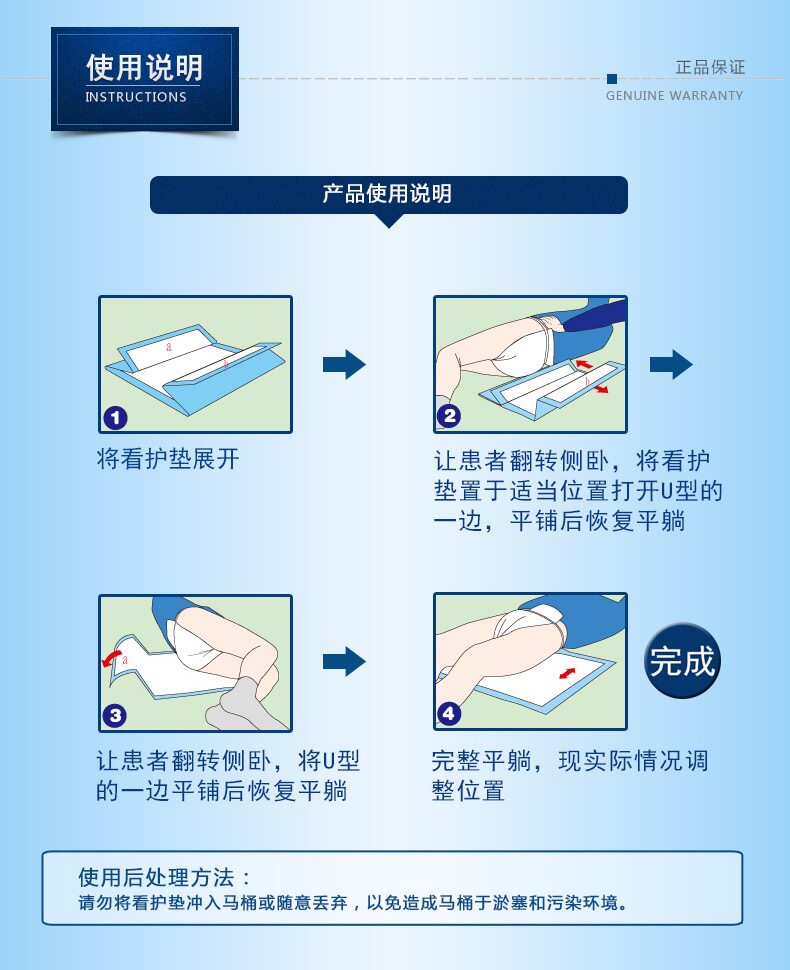 使用说明
INSTRUCTIONS

正品保证
GENUINE WARRANTY

产品使用说明

a
b
1
将看护垫展开

b
2
让患者翻转侧卧，将看护垫置于适当位置打开U型的一边，平铺后恢复平躺

a
3
让患者翻转侧卧，将U型的一边平铺后恢复平躺

4
完整平躺，现实际情况调整位置

完成

使用后处理方法：
请勿将看护垫冲入马桶或随意丢弃，以免造成马桶于淤塞和污染环境。